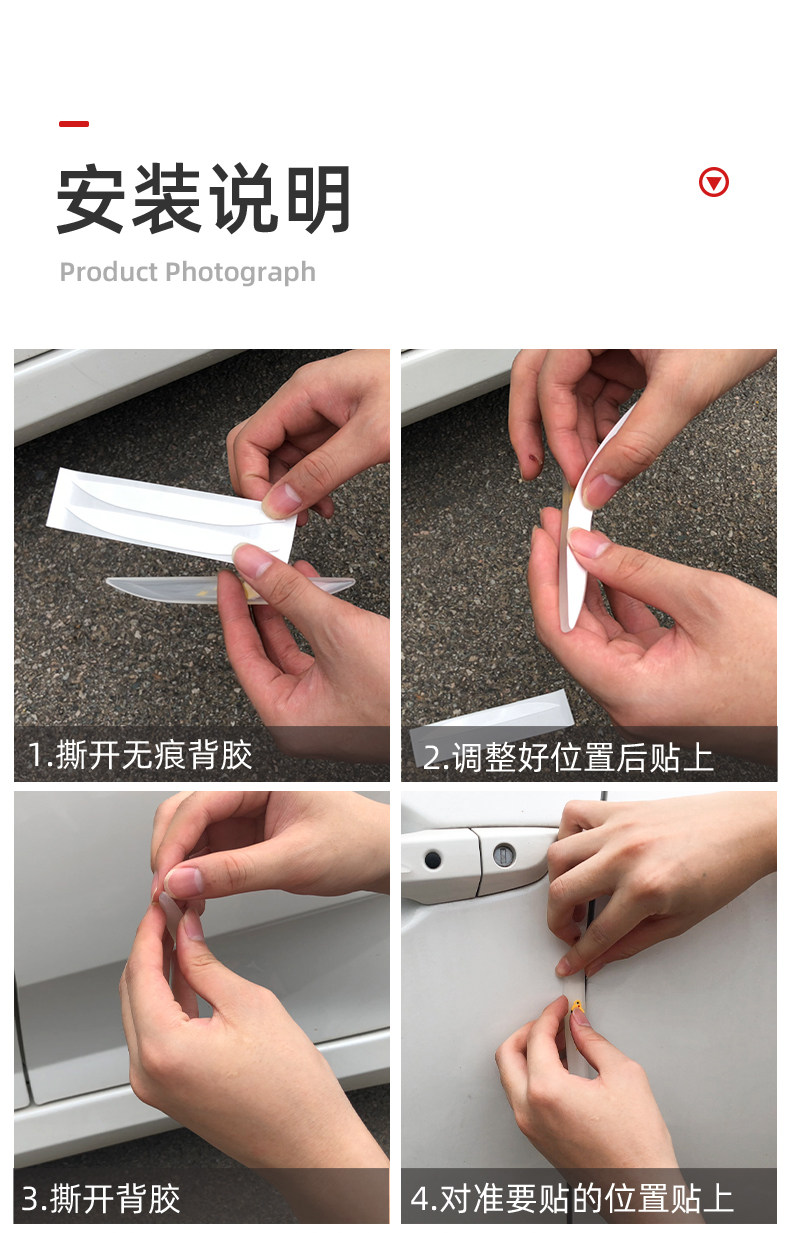 安装说明

Product Photograph

1.撕开无痕背胶

2.调整好位置后贴上

3.撕开背胶

4.对准要贴的位置贴上