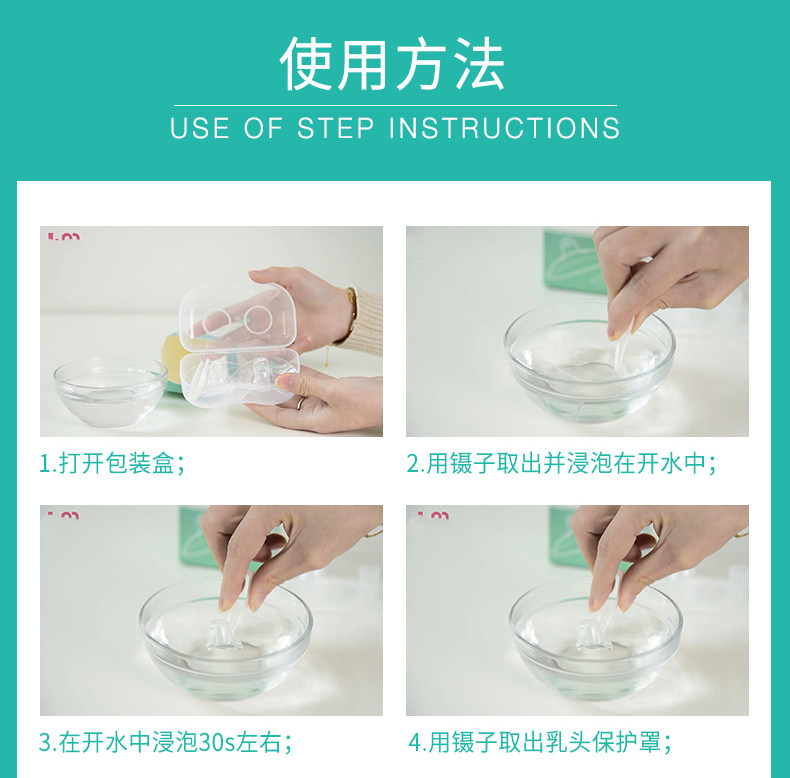 使用方法

USE OF STEP INSTRUCTIONS

1.打开包装盒；

2.用镊子取出并浸泡在开水中；

3.在开水中浸泡30s左右；

4.用镊子取出乳头保护罩；