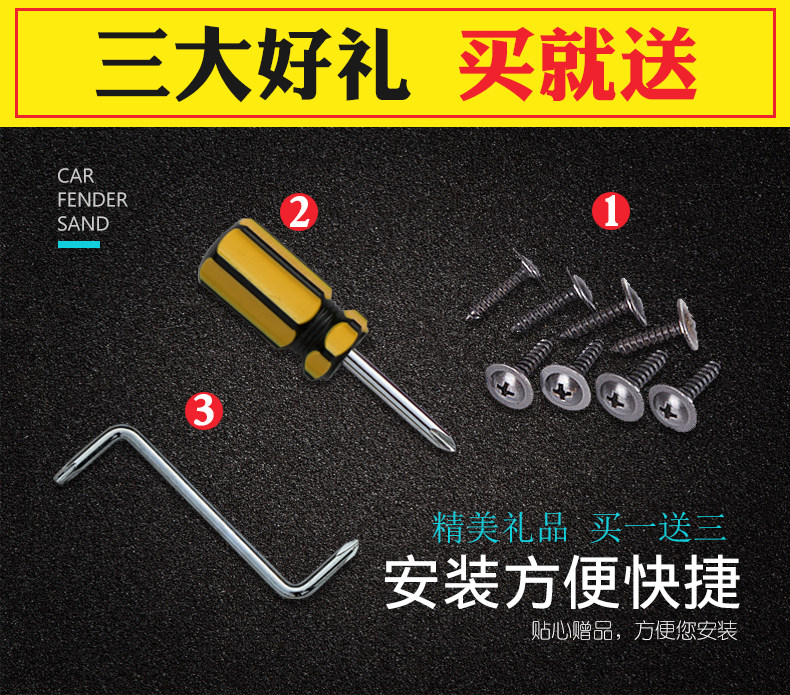 三大好礼 买就送

CAR
FENDER
SAND

2

1

3

精美礼品 买一送三

安装方便快捷

贴心赠品，方便您安装