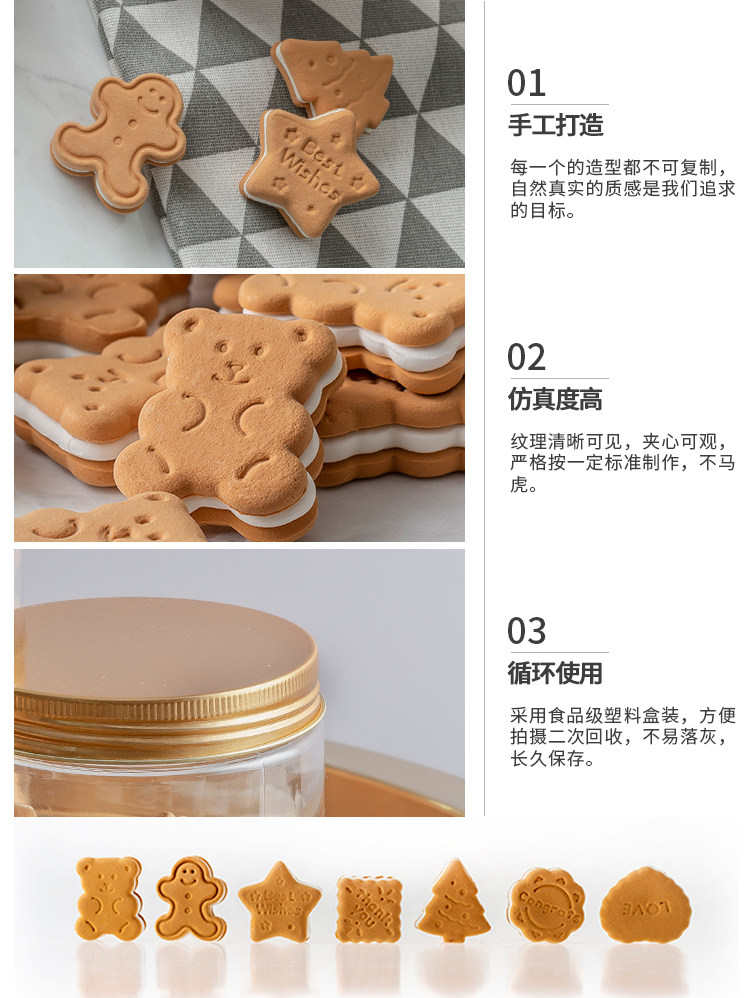 Best Wishes

01
手工打造

每一个的造型都不可复制，自然真实的质感是我们追求的目标。

02
仿真度高

纹理清晰可见，夹心可观，严格按一定标准制作，不马虎。

03
循环使用

采用食品级塑料盒装，方便拍摄二次回收，不易落灰，长久保存。

Best Wishes

Thank You

Congrats

LOVE