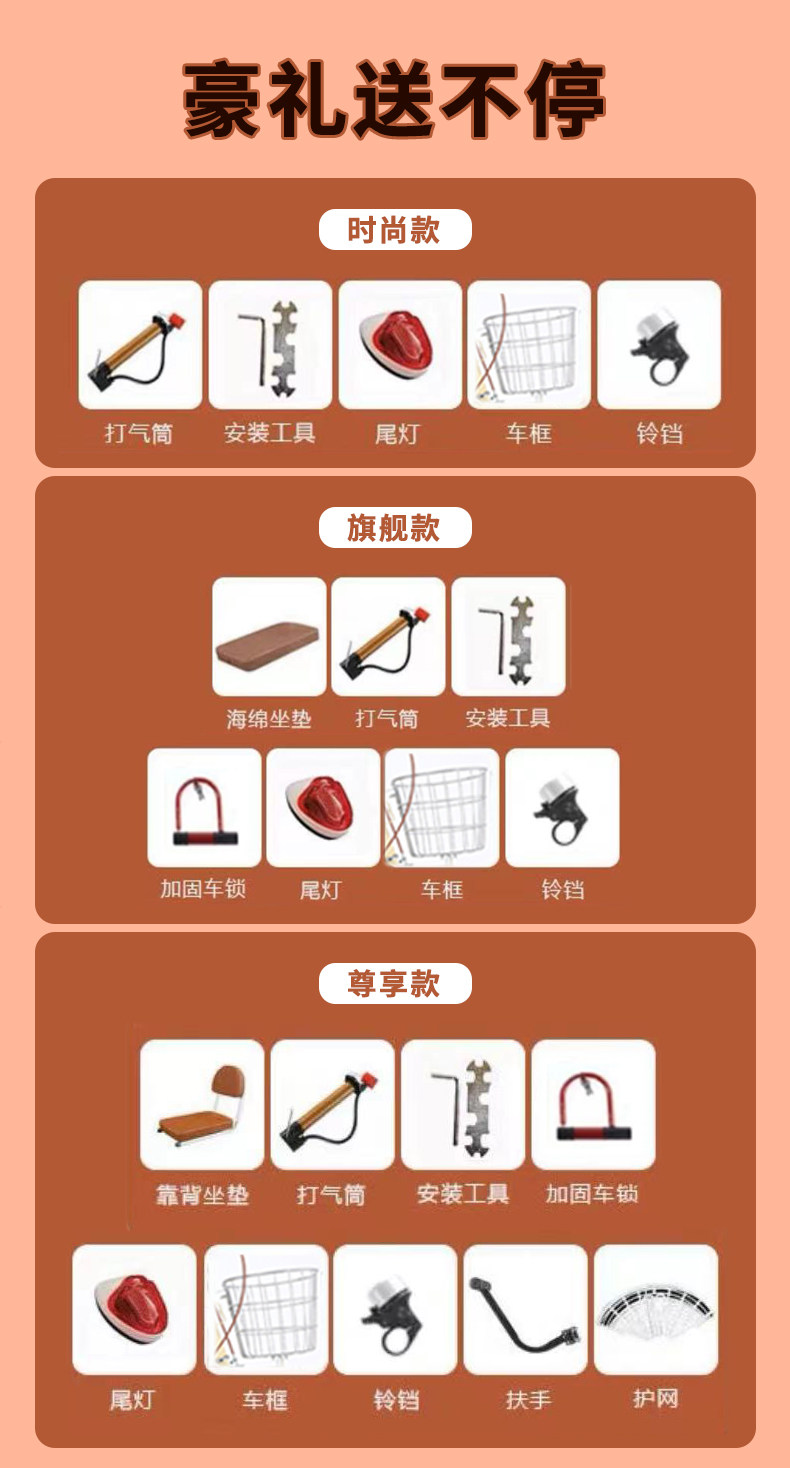 豪礼送不停

时尚款

打气筒 安装工具 尾灯 车框 铃铛

旗舰款

海绵坐垫 打气筒 安装工具

加固车锁 尾灯 车框 铃铛

尊享款

靠背坐垫 打气筒 安装工具 加固车锁

尾灯 车框 铃铛 扶手 护网