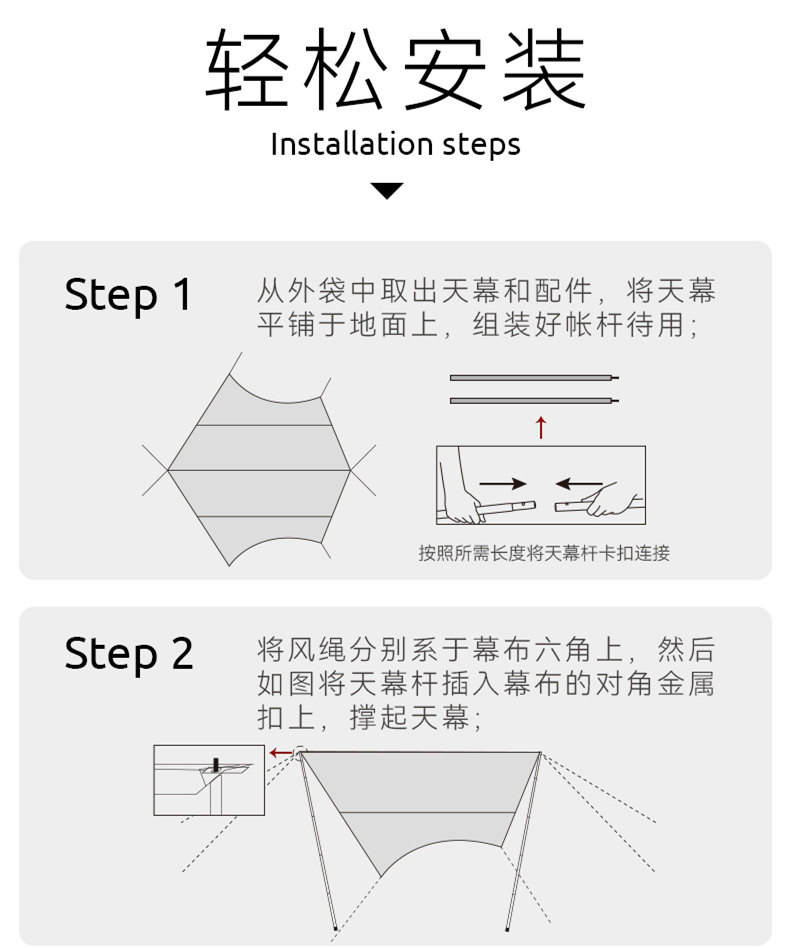 轻松安装

Installation steps

Step 1

从外袋中取出天幕和配件，将天幕平铺于地面上，组装好帐杆待用；

按照所需长度将天幕杆卡扣连接

Step 2

将风绳分别系于幕布六角上，然后如图将天幕杆插入幕布的对角金属扣上，撑起天幕；