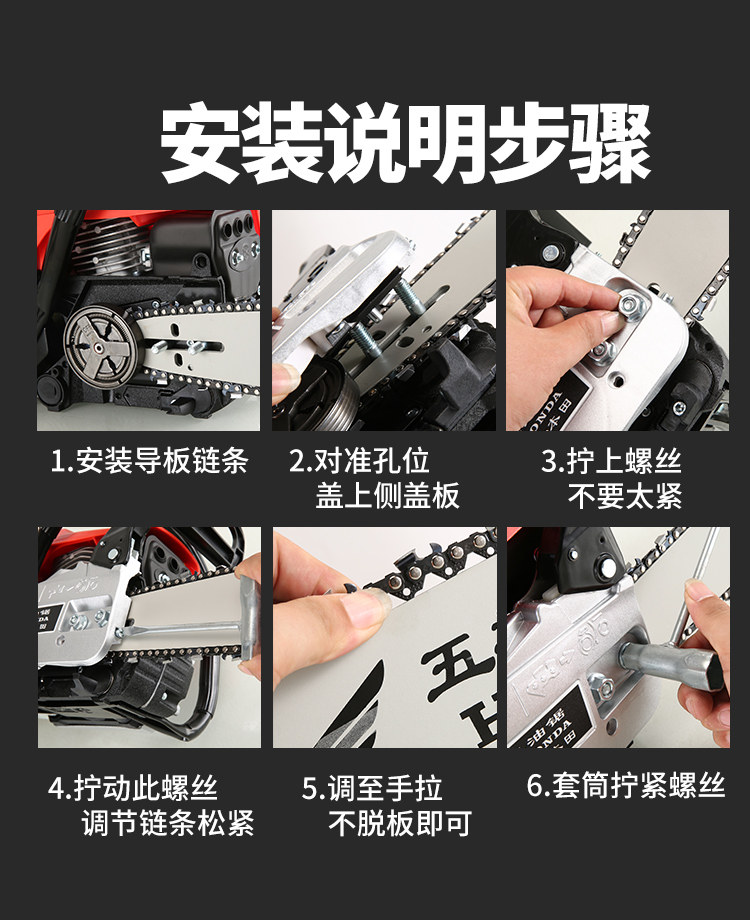 安装说明步骤

1.安装导板链条

2.对准孔位
盖上侧盖板

3.拧上螺丝
不要太紧

4.拧动此螺丝
调节链条松紧

5.调至手拉
不脱板即可

6.套筒拧紧螺丝