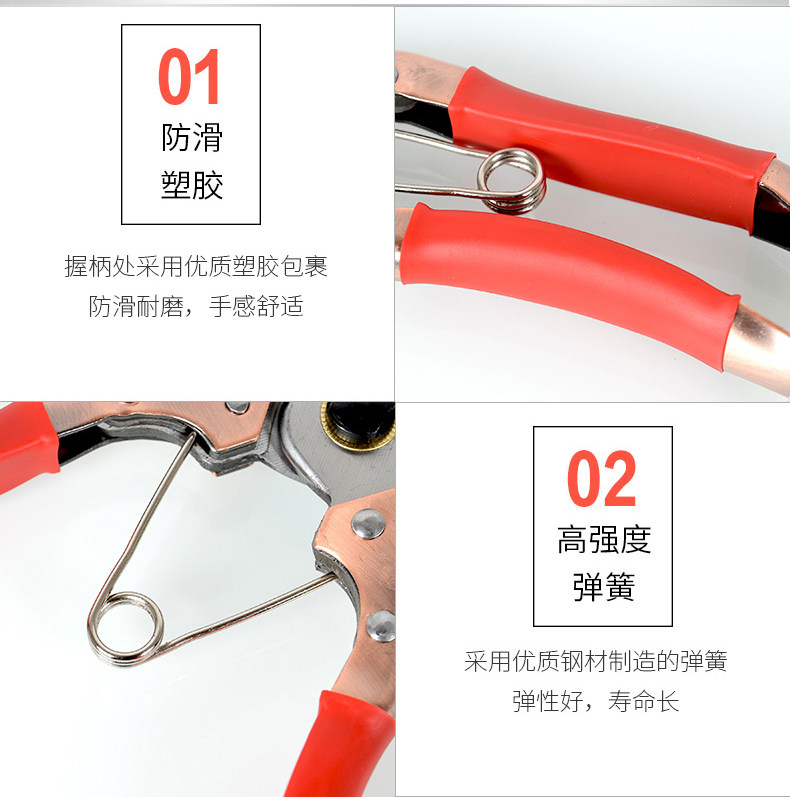 01
防滑
塑胶

握柄处采用优质塑胶包裹
防滑耐磨，手感舒适

02
高强度
弹簧

采用优质钢材制造的弹簧
弹性好，寿命长