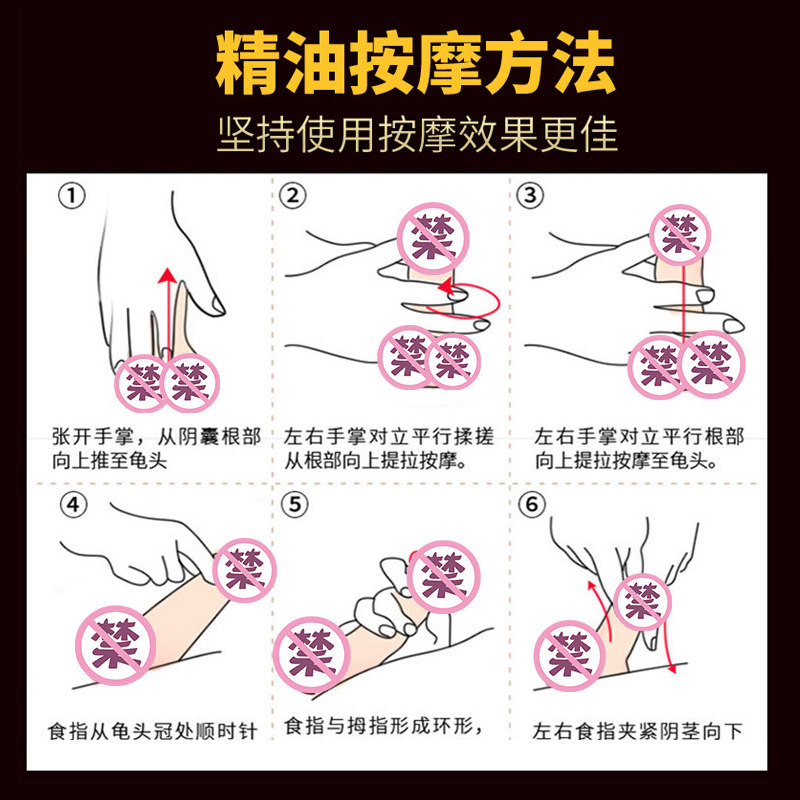 精油按摩方法
坚持使用按摩效果更佳

①
禁 禁
张开手掌，从阴囊根部向上推至龟头

②
禁 禁 禁
左右手掌对立平行揉搓从根部向上提拉按摩。

③
禁 禁 禁
左右手掌对立平行根部向上提拉按摩至龟头。

④
禁 禁
食指从龟头冠处顺时针

⑤
禁 禁
食指与拇指形成环形，

⑥
禁 禁
左右食指夹紧阴茎向下