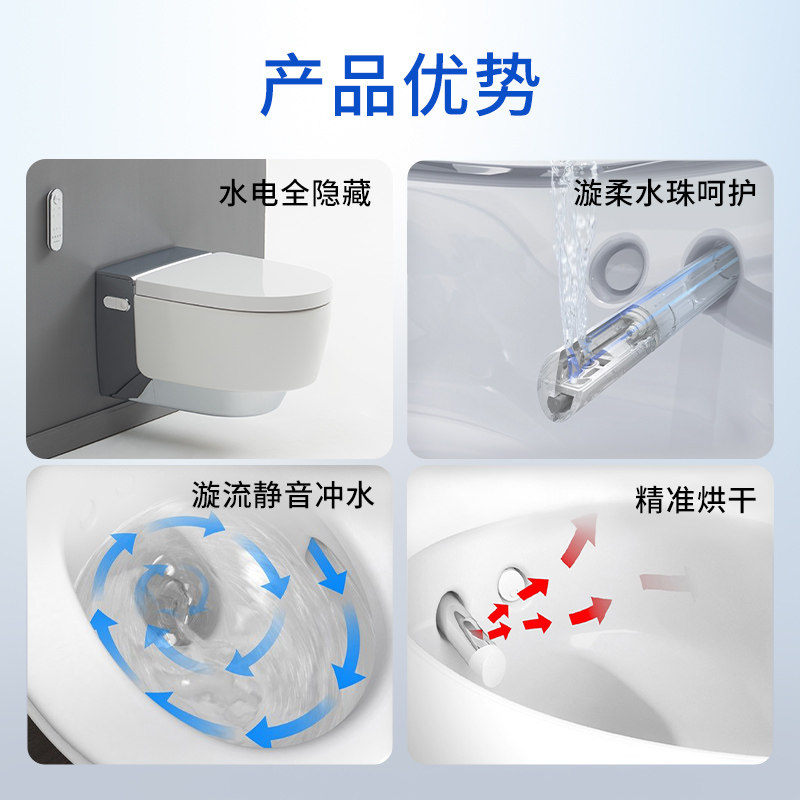 产品优势

水电全隐藏

漩柔水珠呵护

漩流静音冲水

精准烘干