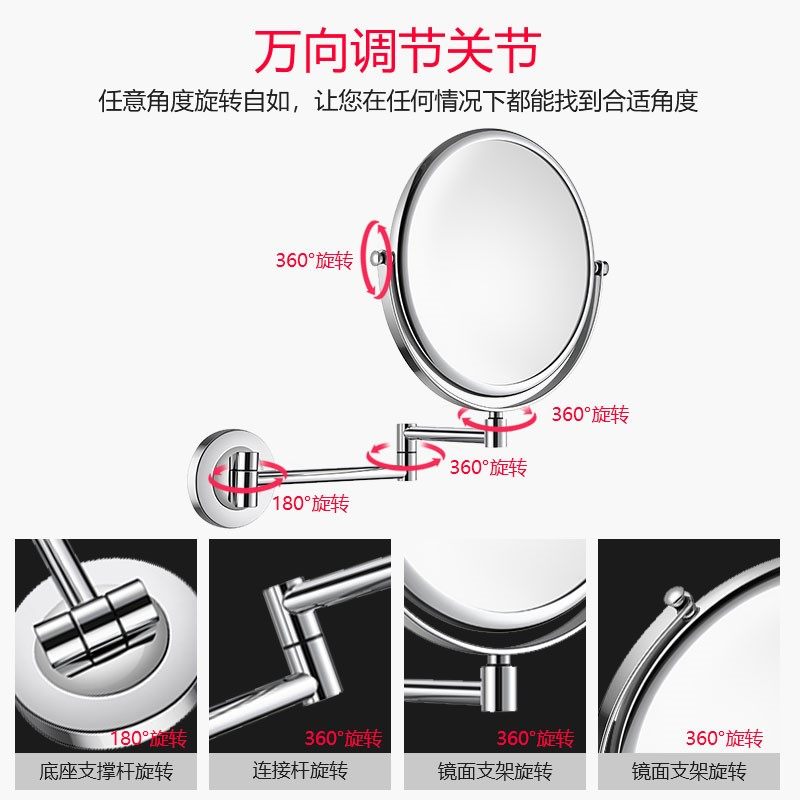 万向调节关节

任意角度旋转自如，让您在任何情况下都能找到合适角度

360°旋转

360°旋转

360°旋转

180°旋转

180°旋转

底座支撑杆旋转

360°旋转

连接杆旋转

360°旋转

镜面支架旋转

360°旋转

镜面支架旋转