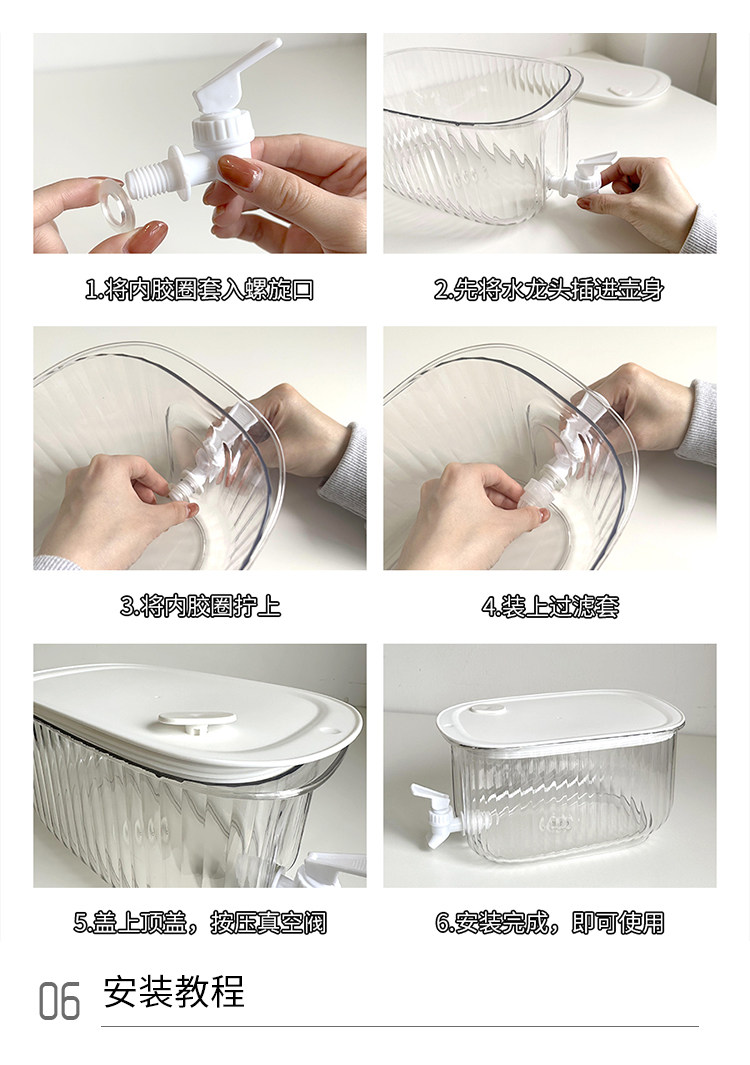 1.将内胶圈套入螺旋口

2.先将水龙头插进壶身

3.将内胶圈拧上

4.装上过滤套

5.盖上顶盖，按压真空阀

6.安装完成，即可使用

06 安装教程