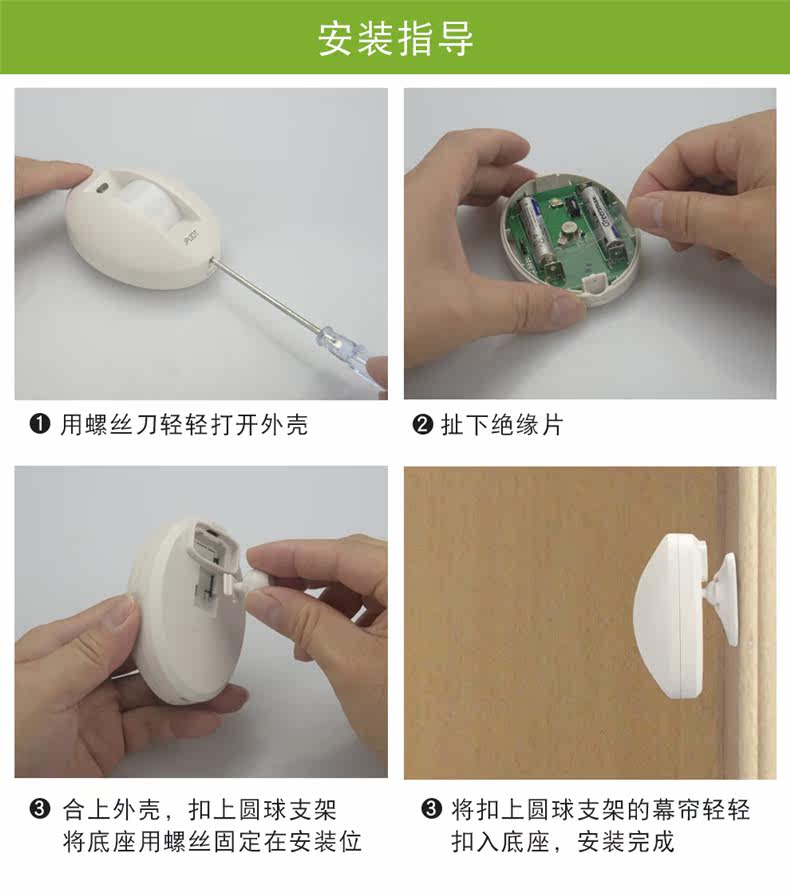 安装指导

❶ 用螺丝刀轻轻打开外壳

❷ 扯下绝缘片

❸ 合上外壳，扣上圆球支架 将底座用螺丝固定在安装位

❸ 将扣上圆球支架的幕帘轻轻扣入底座，安装完成