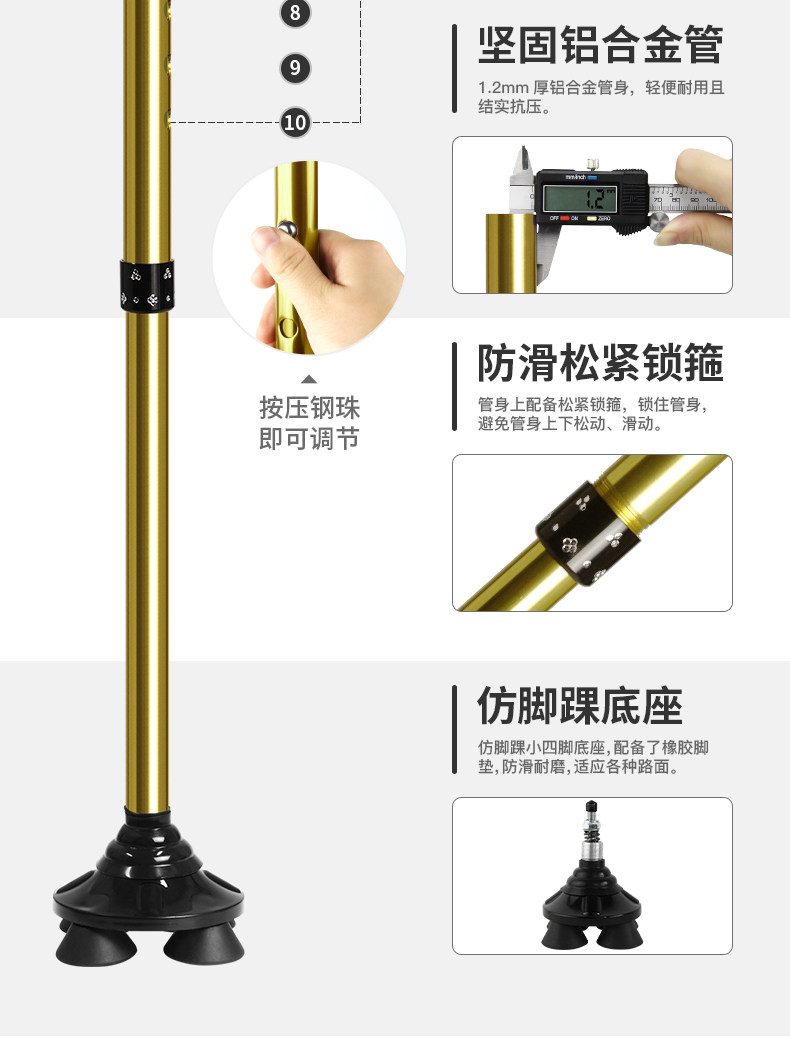 8

9

10

按压钢珠
即可调节

坚固铝合金管

1.2mm 厚铝合金管身，轻便耐用且结实抗压。

mm/inch

1.2

OFF ON ZERO

防滑松紧锁箍

管身上配备松紧锁箍，锁住管身，避免管身上下松动、滑动。

仿脚踝底座

仿脚踝小四脚底座,配备了橡胶脚垫,防滑耐磨,适应各种路面。