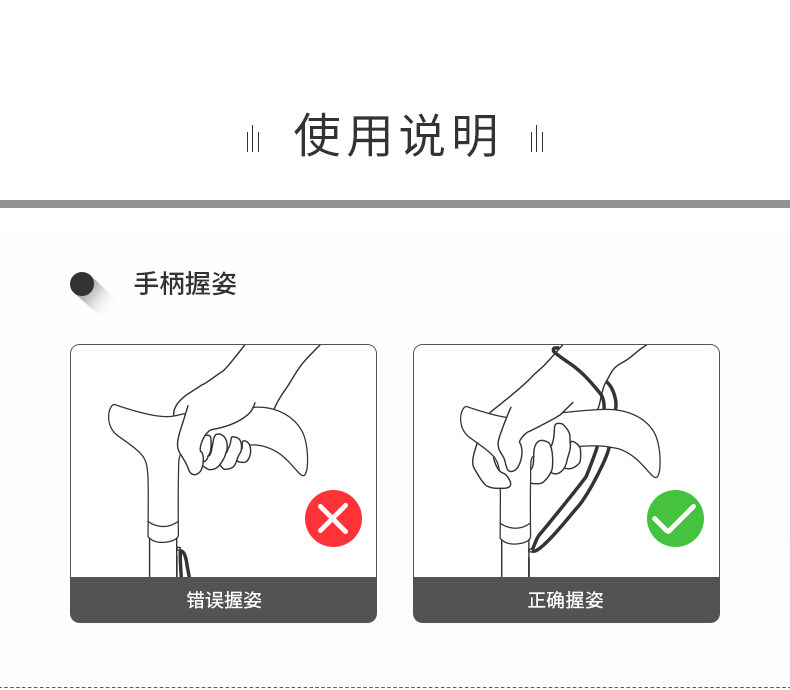 使用说明

手柄握姿

错误握姿

正确握姿