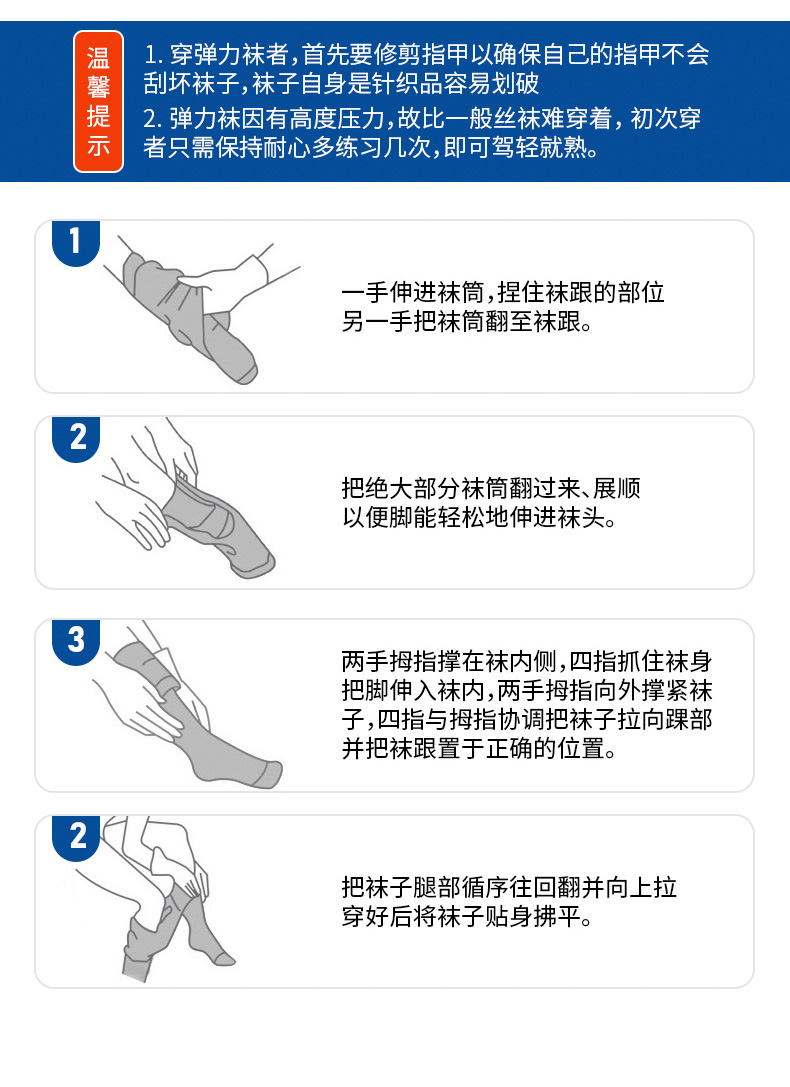 温馨提示

1. 穿弹力袜者，首先要修剪指甲以确保自己的指甲不会刮坏袜子，袜子自身是针织品容易划破
2. 弹力袜因有高度压力，故比一般丝袜难穿着，初次穿者只需保持耐心多练习几次，即可驾轻就熟。

1

一手伸进袜筒，捏住袜跟的部位另一手把袜筒翻至袜跟。

2

把绝大部分袜筒翻过来、展顺以便脚能轻松地伸进袜头。

3

两手拇指撑在袜内侧，四指抓住袜身把脚伸入袜内，两手拇指向外撑紧袜子，四指与拇指协调把袜子拉向踝部并把袜跟置于正确的位置。

2

把袜子腿部循序往回翻并向上拉穿好后将袜子贴身拂平。