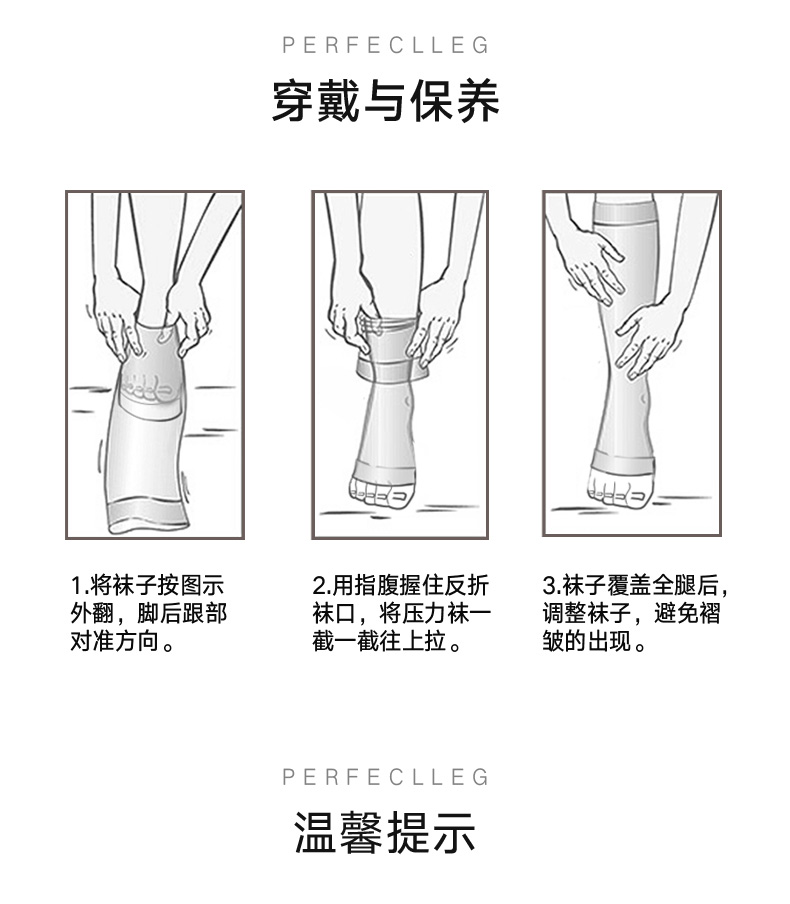 PERFECLLEG

穿戴与保养

1.将袜子按图示外翻，脚后跟部对准方向。

2.用指腹握住反折袜口，将压力袜一截一截往上拉。

3.袜子覆盖全腿后，调整袜子，避免褶皱的出现。

PERFECLLEG

温馨提示