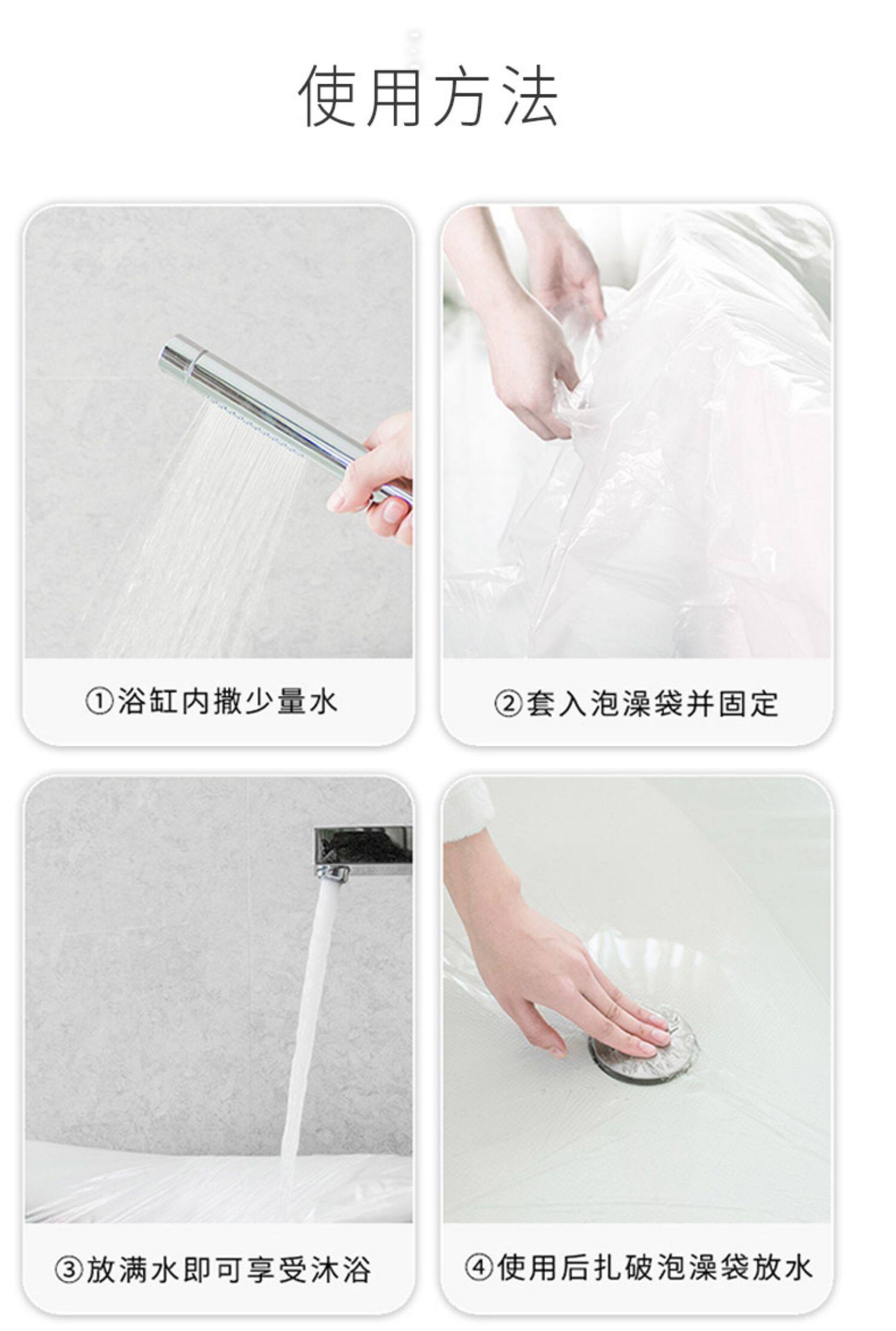 使用方法

①浴缸内撒少量水

②套入泡澡袋并固定

③放满水即可享受沐浴

④使用后扎破泡澡袋放水