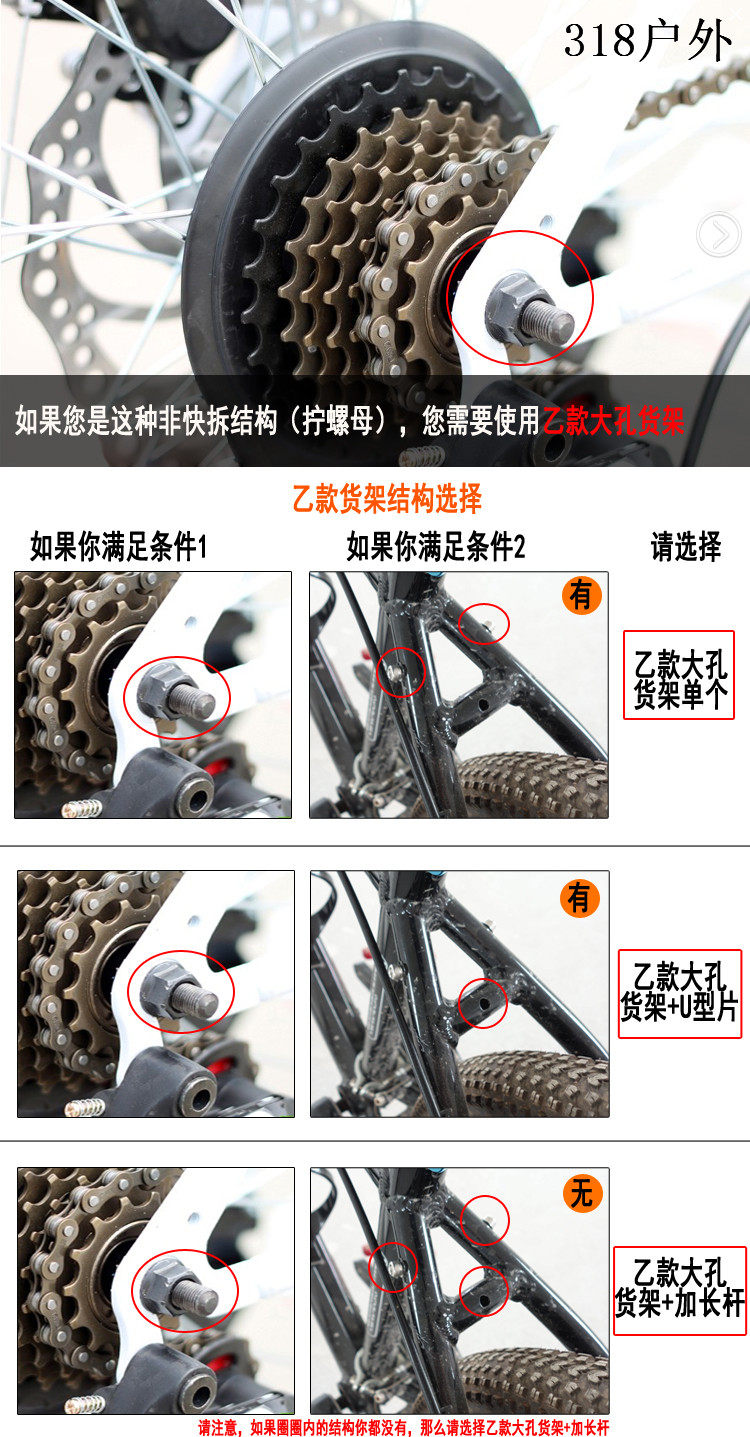 318户外

如果您是这种非快拆结构（拧螺母），您需要使用乙款大孔货架

乙款货架结构选择

如果你满足条件1

如果你满足条件2

请选择

有

乙款大孔货架单个

有

乙款大孔货架+U型片

无

乙款大孔货架+加长杆

请注意，如果圈圈内的结构你都没有，那么请选择乙款大孔货架+加长杆