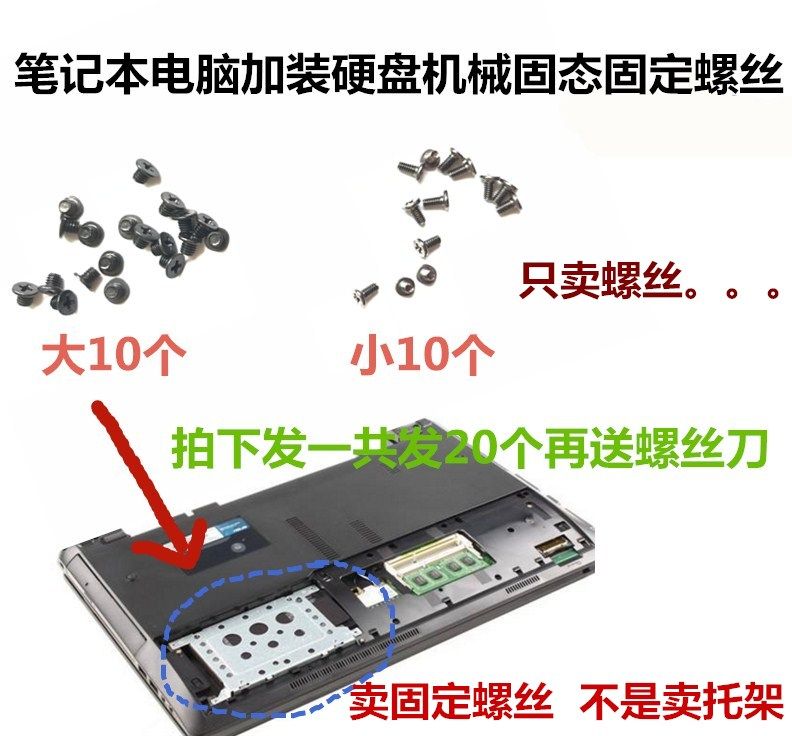 笔记本电脑加装硬盘机械固态固定螺丝

只卖螺丝。。。

大10个

小10个

拍下发一共发20个再送螺丝刀

卖固定螺丝 不是卖托架