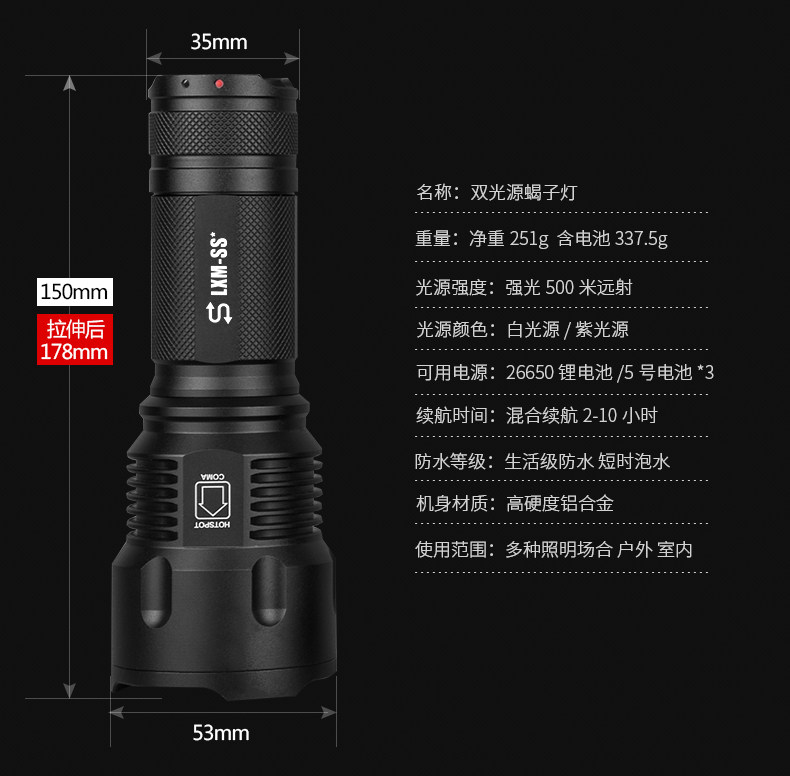 35mm

150mm

拉伸后
178mm

LXM-SS+

COMA

HOTSPOT

53mm

名称：双光源蝎子灯

重量：净重 251g 含电池 337.5g

光源强度：强光 500 米远射

光源颜色：白光源 / 紫光源

可用电源：26650 锂电池 /5 号电池 *3

续航时间：混合续航 2-10 小时

防水等级：生活级防水 短时泡水

机身材质：高硬度铝合金

使用范围：多种照明场合 户外 室内