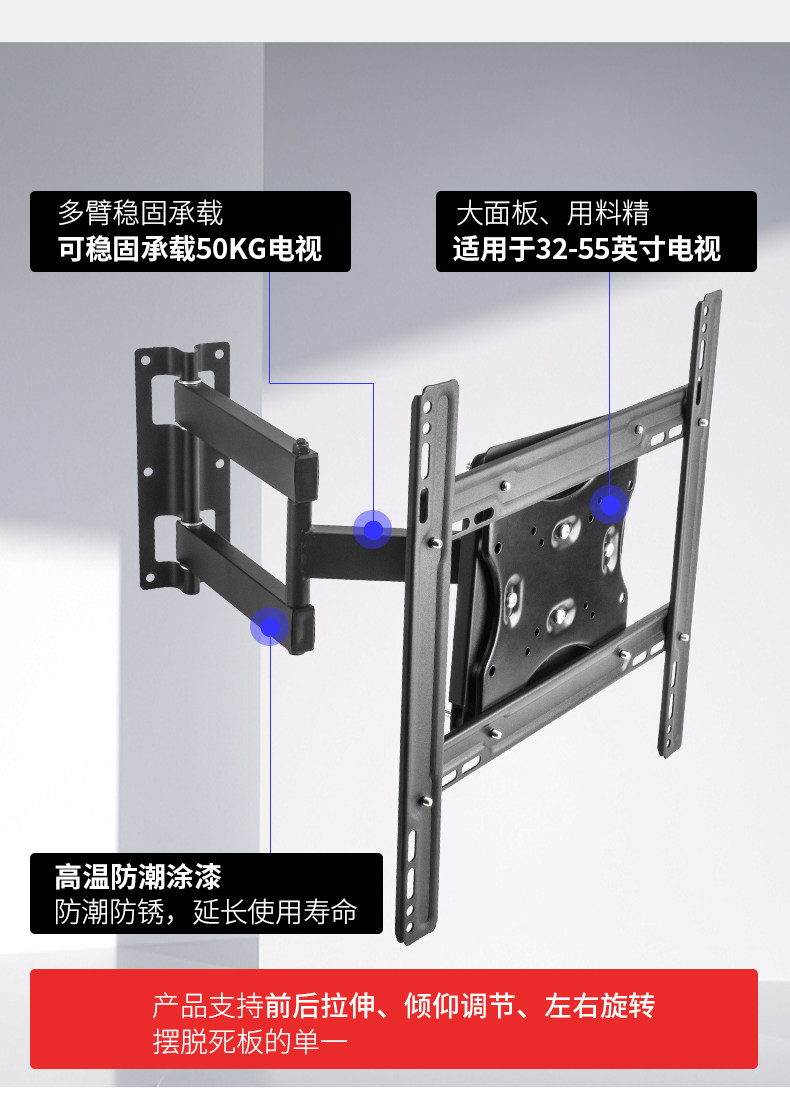 多臂稳固承载
可稳固承载50KG电视

大面板、用料精
适用于32-55英寸电视

高温防潮涂漆
防潮防锈，延长使用寿命

产品支持前后拉伸、倾仰调节、左右旋转
摆脱死板的单一