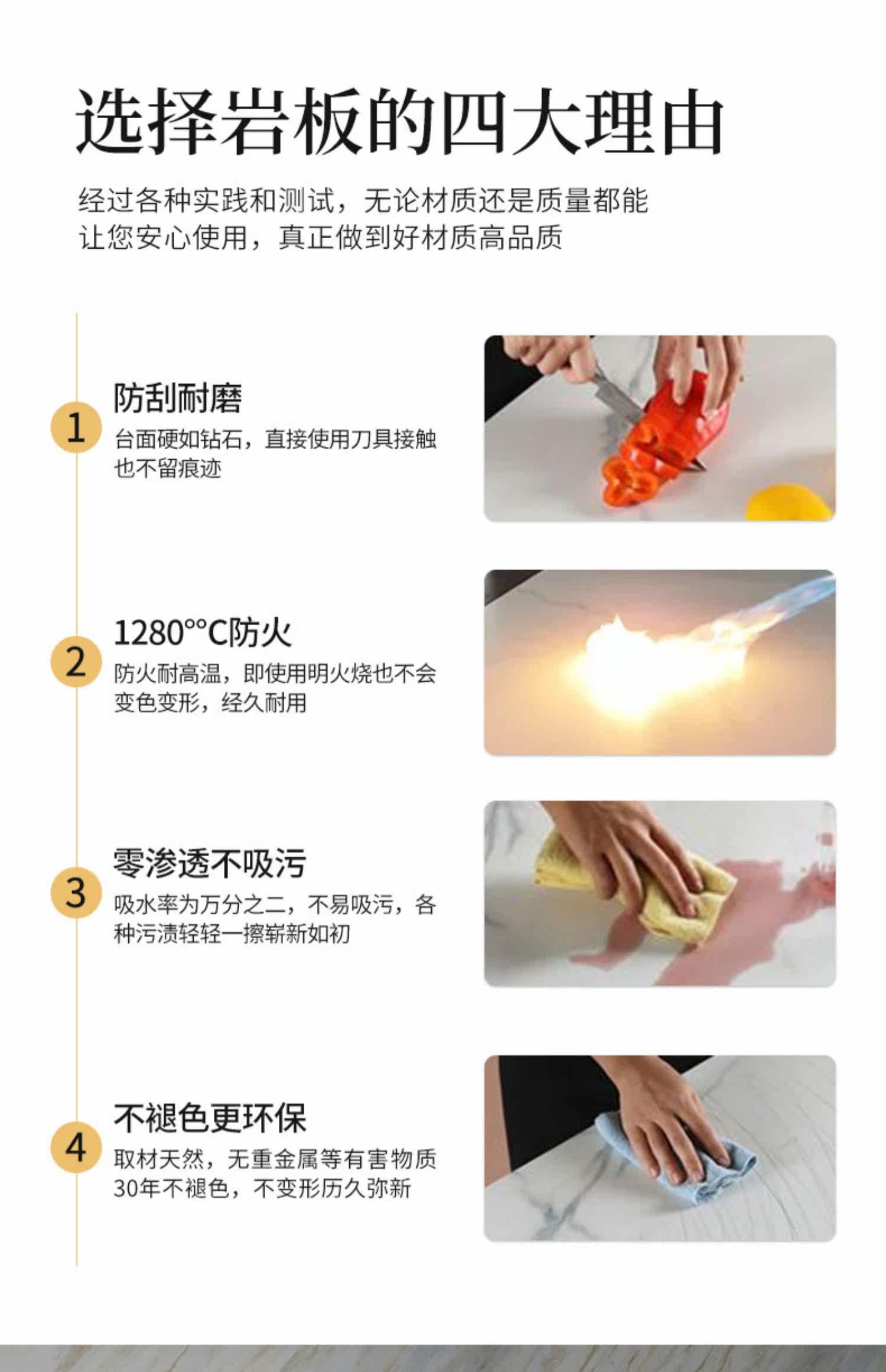 选择岩板的四大理由

经过各种实践和测试，无论材质还是质量都能让您安心使用，真正做到好材质高品质

1
防刮耐磨
台面硬如钻石，直接使用刀具接触也不留痕迹

2
1280°°C防火
防火耐高温，即使用明火烧也不会变色变形，经久耐用

3
零渗透不吸污
吸水率为万分之二，不易吸污，各种污渍轻轻一擦崭新如初

4
不褪色更环保
取材天然，无重金属等有害物质30年不褪色，不变形历久弥新