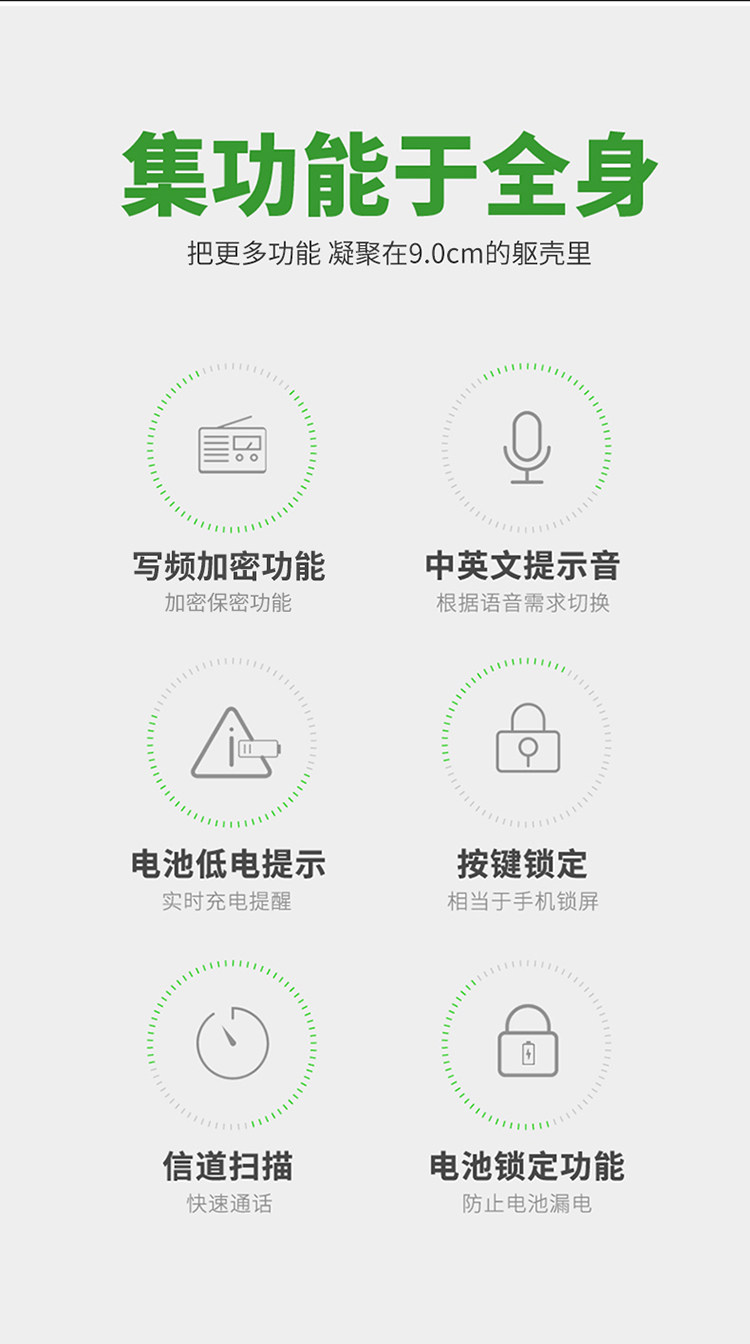 集功能于全身

把更多功能 凝聚在9.0cm的躯壳里

写频加密功能

加密保密功能

中英文提示音

根据语音需求切换

电池低电提示

实时充电提醒

按键锁定

相当于手机锁屏

信道扫描

快速通话

电池锁定功能

防止电池漏电