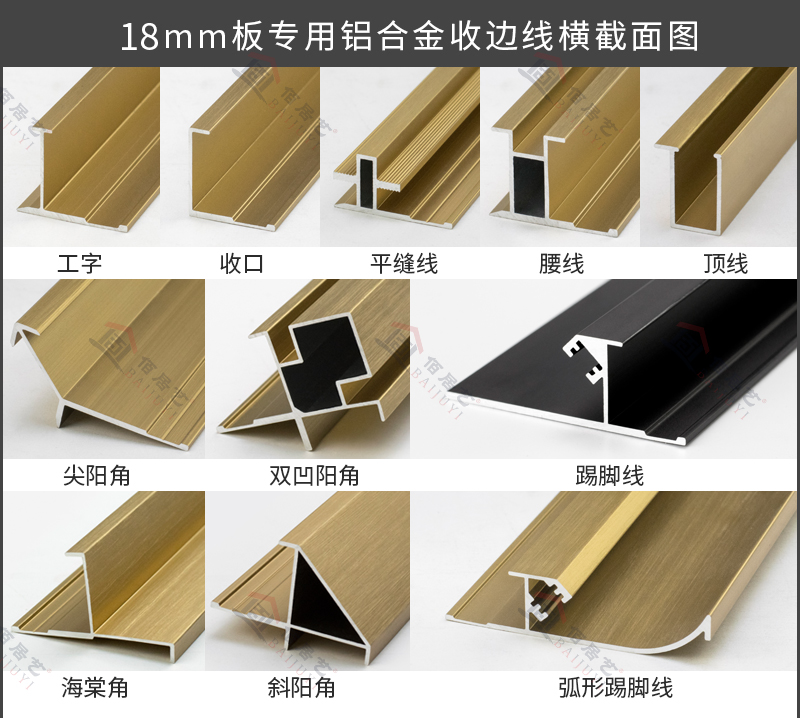 18mm板专用铝合金收边线横截面图

工字

收口

平缝线

腰线

顶线

尖阳角

双凹阳角

踢脚线

海棠角

斜阳角

弧形踢脚线

佰居艺 BAIJUYI