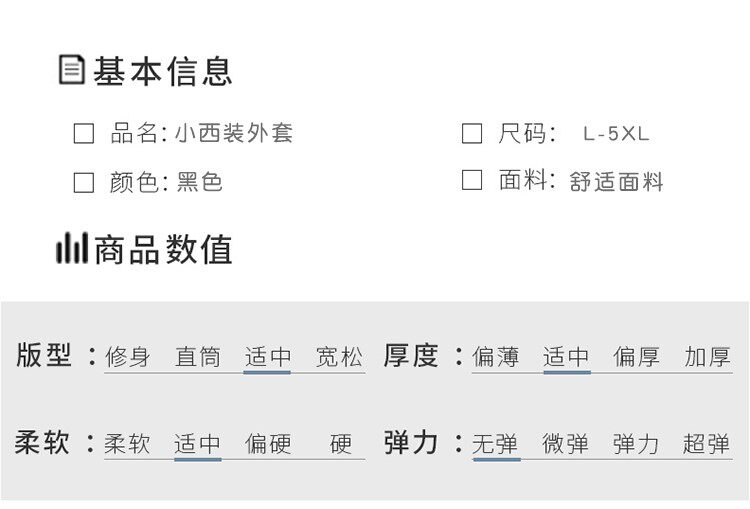 基本信息

☐ 品名:小西装外套 ☐ 尺码: L-5XL

☐ 颜色:黑色 ☐ 面料:舒适面料

商品数值

版型:修身 直筒 适中 宽松 厚度:偏薄 适中 偏厚 加厚

柔软:柔软 适中 偏硬 硬 弹力:无弹 微弹 弹力 超弹