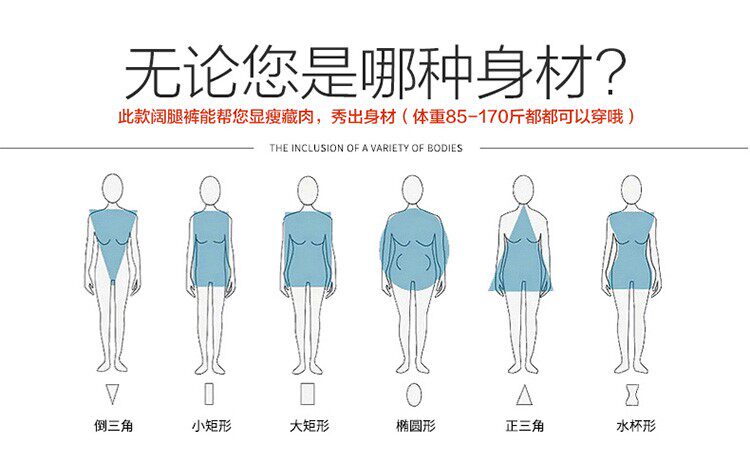 无论您是哪种身材?

此款阔腿裤能帮您显瘦藏肉，秀出身材（体重85-170斤都都可以穿哦）

THE INCLUSION OF A VARIETY OF BODIES

倒三角

小矩形

大矩形

椭圆形

正三角

水杯形