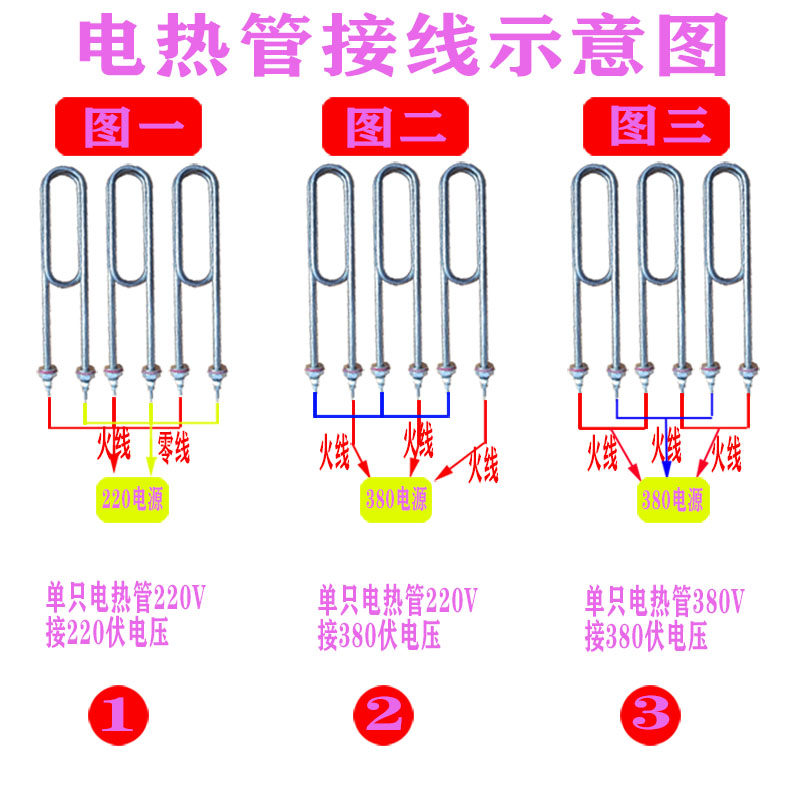 电热管接线示意图

图一

火线 零线

220电源

单只电热管220V
接220伏电压

1

图二

火线 火线 火线

380电源

单只电热管220V
接380伏电压

2

图三

火线 火线 火线

380电源

单只电热管380V
接380伏电压

3