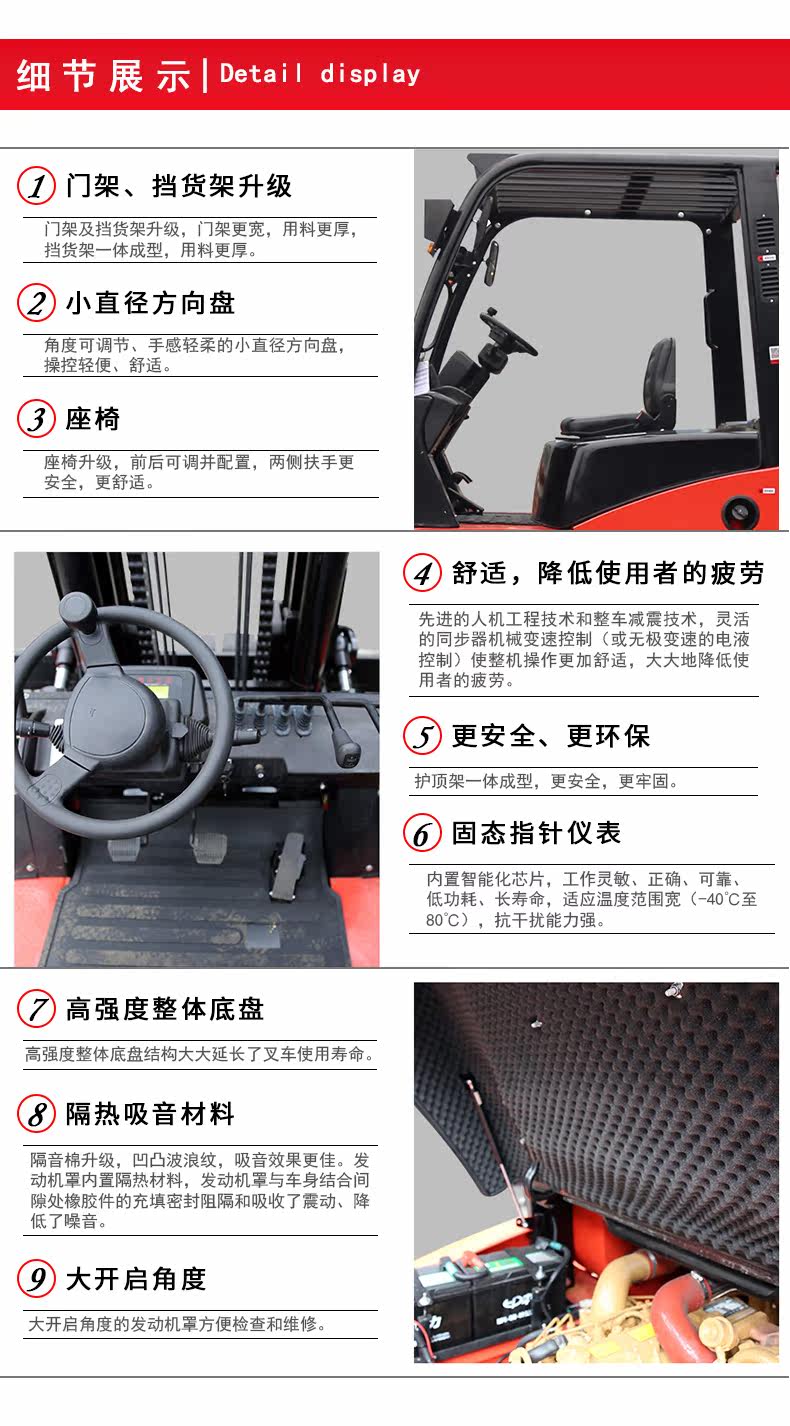 细节展示 | Detail display

1 门架、挡货架升级

门架及挡货架升级，门架更宽，用料更厚，挡货架一体成型，用料更厚。

2 小直径方向盘

角度可调节、手感轻柔的小直径方向盘，操控轻便、舒适。

3 座椅

座椅升级，前后可调并配置，两侧扶手更安全，更舒适。

4 舒适，降低使用者的疲劳

先进的人机工程技术和整车减震技术，灵活的同步器机械变速控制（或无极变速的电液控制）使整机操作更加舒适，大大地降低使用者的疲劳。

5 更安全、更环保

护顶架一体成型，更安全，更牢固。

6 固态指针仪表

内置智能化芯片，工作灵敏、正确、可靠、低功耗、长寿命，适应温度范围宽（-40℃至80℃），抗干扰能力强。

7 高强度整体底盘

高强度整体底盘结构大大延长了叉车使用寿命。

8 隔热吸音材料

隔音棉升级，凹凸波浪纹，吸音效果更佳。发动机罩内置隔热材料，发动机罩与车身结合间隙处橡胶件的充填密封阻隔和吸收了震动、降低了噪音。

9 大开启角度

大开启角度的发动机罩方便检查和维修。