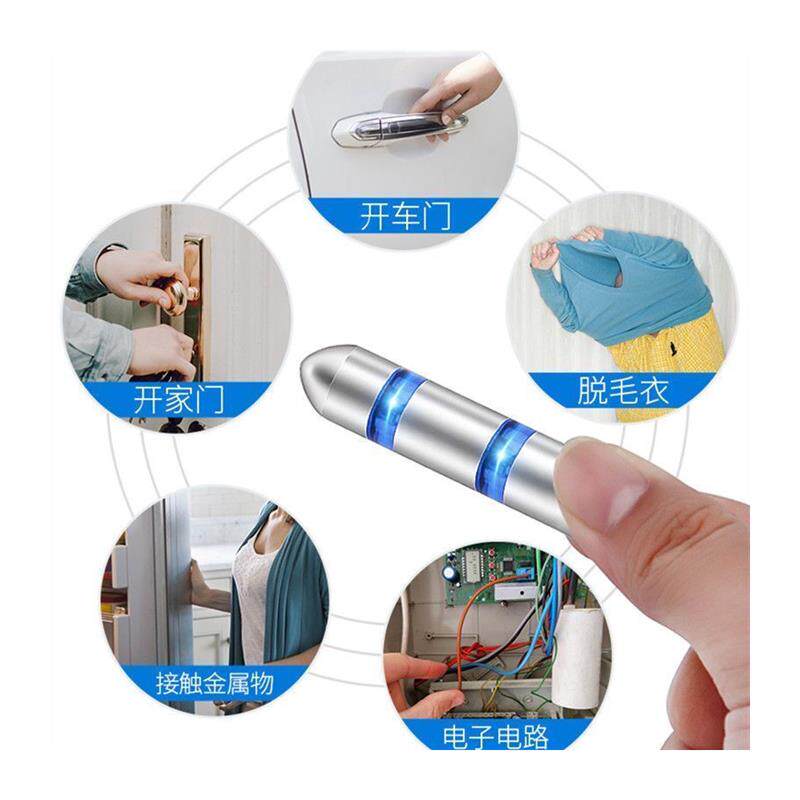 开车门

开家门

脱毛衣

接触金属物

电子电路