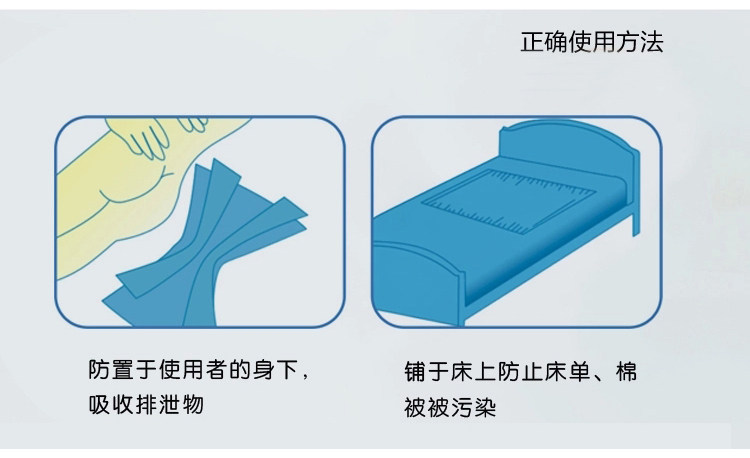 正确使用方法

防置于使用者的身下，吸收排泄物

铺于床上防止床单、棉被被污染