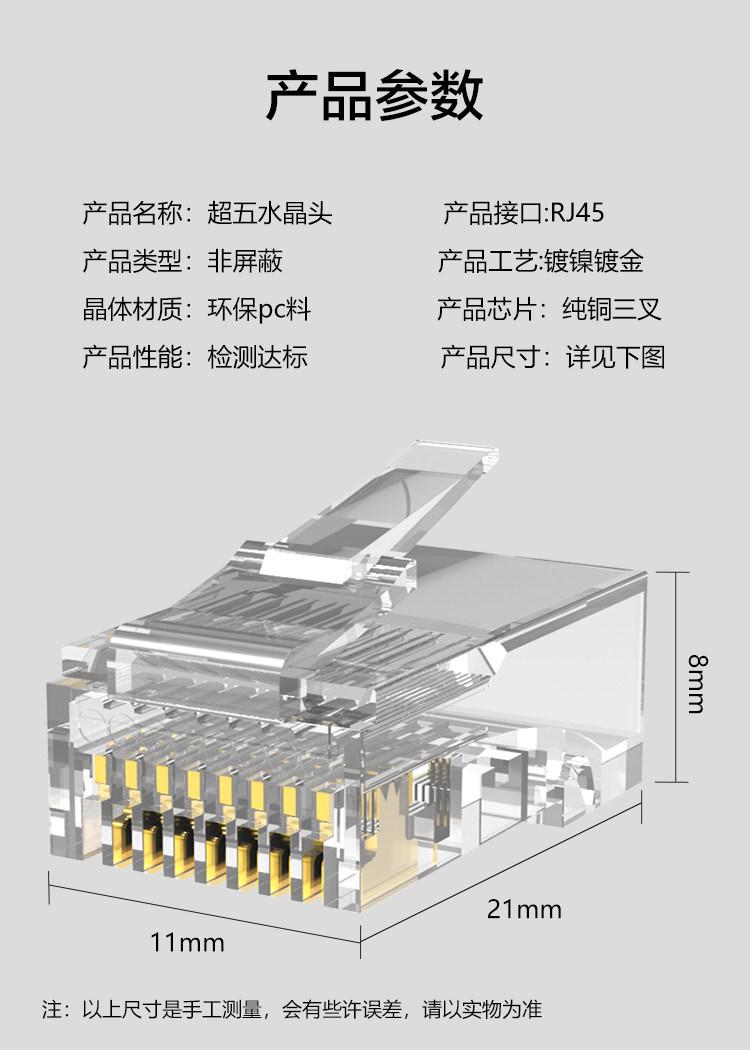 产品参数

产品名称：超五水晶头
产品类型：非屏蔽
晶体材质：环保pc料
产品性能：检测达标

产品接口:RJ45
产品工艺:镀镍镀金
产品芯片：纯铜三叉
产品尺寸：详见下图

8mm

21mm

11mm

注：以上尺寸是手工测量，会有些许误差，请以实物为准