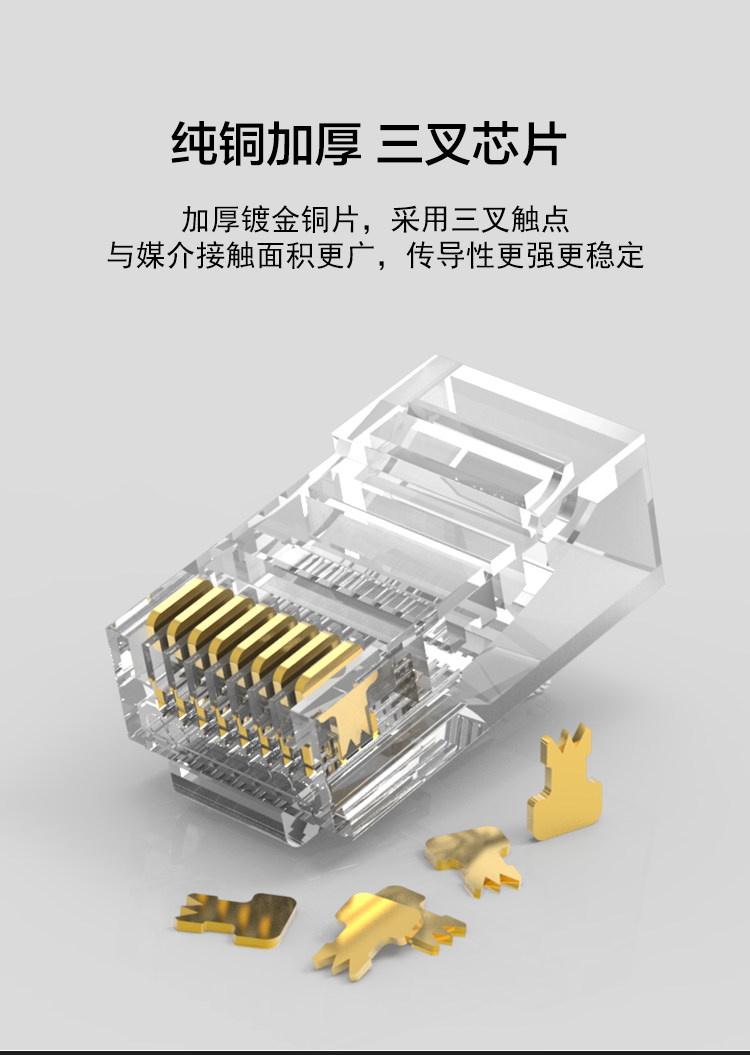 纯铜加厚 三叉芯片

加厚镀金铜片，采用三叉触点
与媒介接触面积更广，传导性更强更稳定