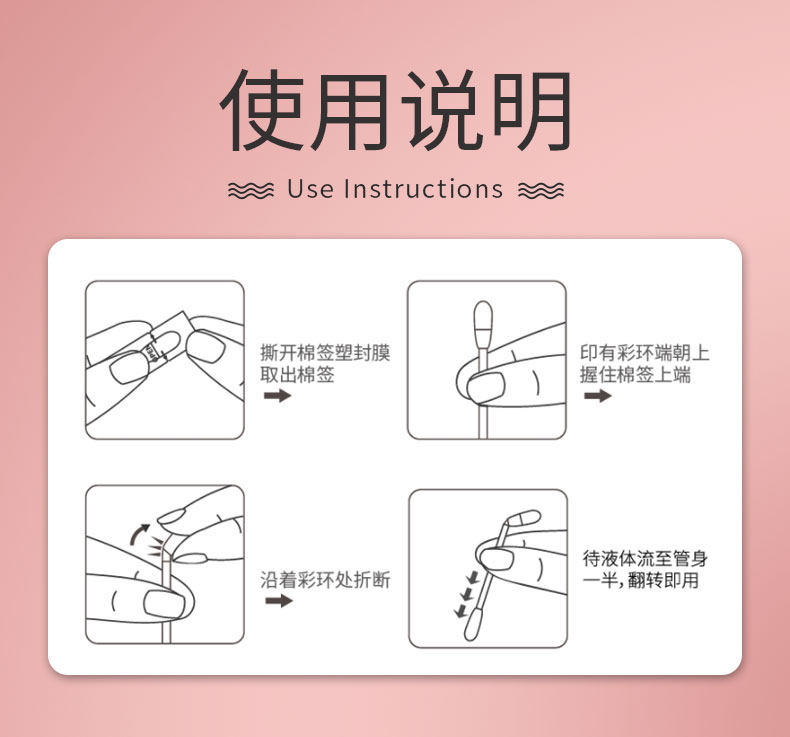 使用说明

Use Instructions

撕开棉签塑封膜
取出棉签

印有彩环端朝上
握住棉签上端

沿着彩环处折断

待液体流至管身
一半,翻转即用