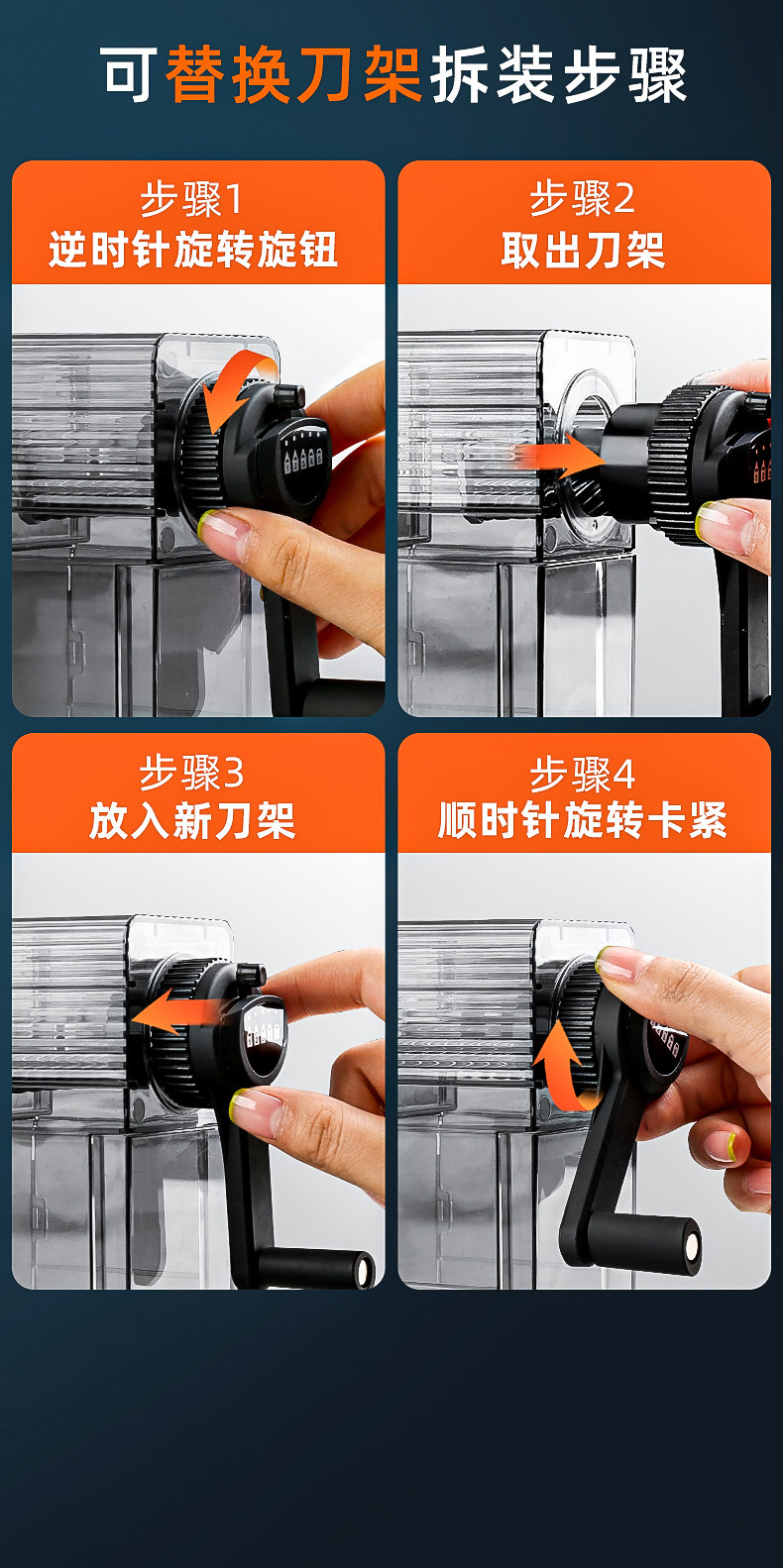 可替换刀架拆装步骤

步骤1
逆时针旋转旋钮

步骤2
取出刀架

步骤3
放入新刀架

步骤4
顺时针旋转卡紧