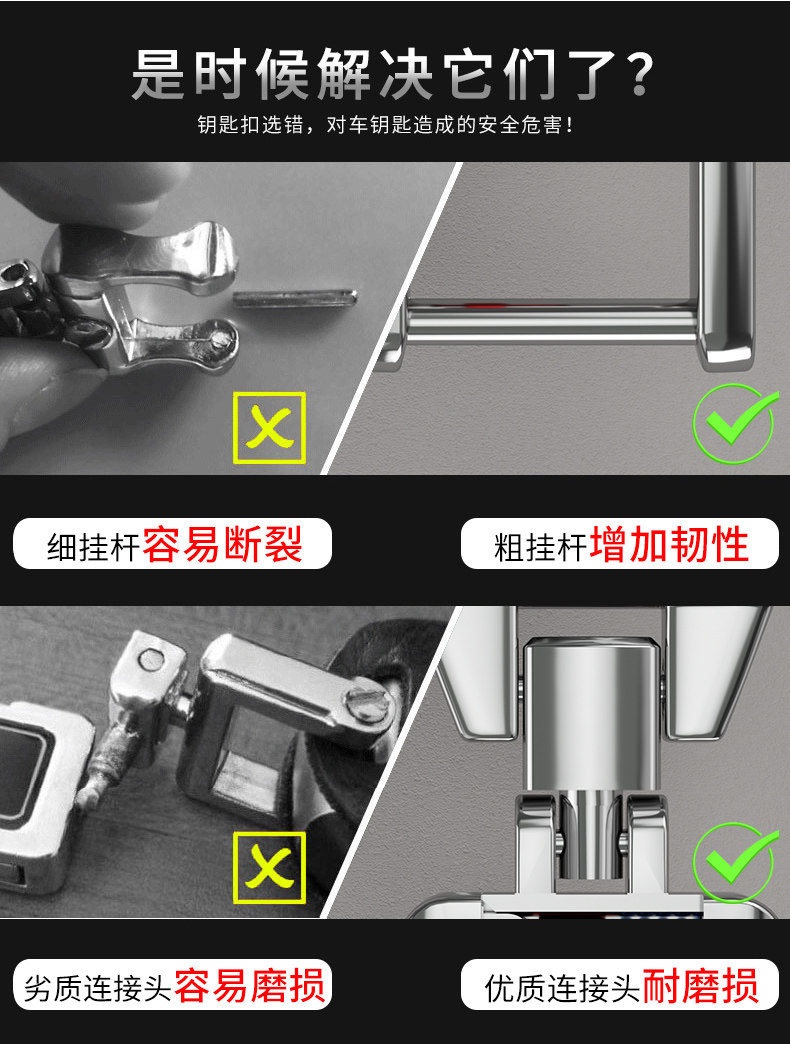 是时候解决它们了？

钥匙扣选错，对车钥匙造成的安全危害！

细挂杆容易断裂

粗挂杆增加韧性

劣质连接头容易磨损

优质连接头耐磨损