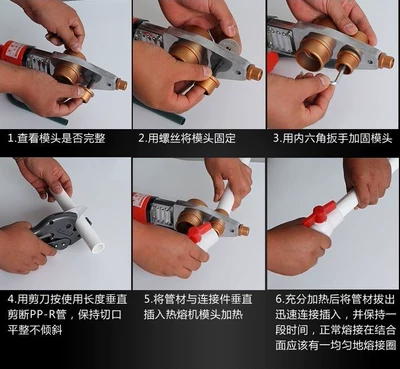 1.查看模头是否完整

2.用螺丝将模头固定

3.用内六角扳手加固模头

4.用剪刀按使用长度垂直剪断PP-R管，保持切口平整不倾斜

5.将管材与连接件垂直插入热熔机模头加热

6.充分加热后将管材拔出迅速连接插入，并保持一段时间，正常熔接在结合面应该有一均匀地熔接圈