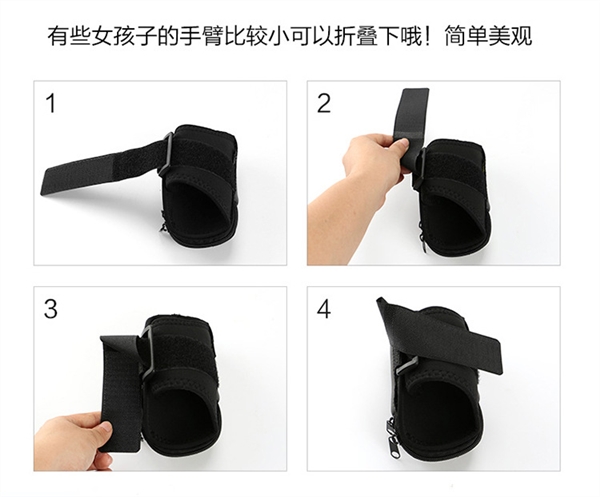 有些女孩子的手臂比较小可以折叠下哦！简单美观

1

2

3

4