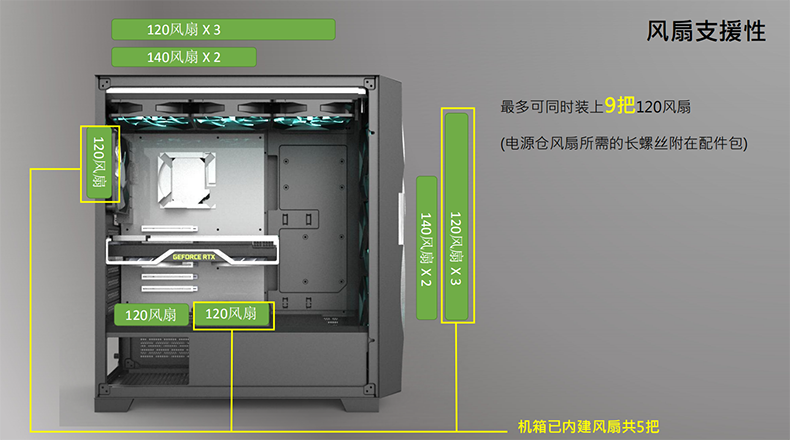 风扇支援性

120风扇 X 3

140风扇 X 2

最多可同时装上9把120风扇

(电源仓风扇所需的长螺丝附在配件包)

120风扇

GEFORCE RTX

140风扇 X 2

120风扇 X 3

120风扇

120风扇

机箱已内建风扇共5把