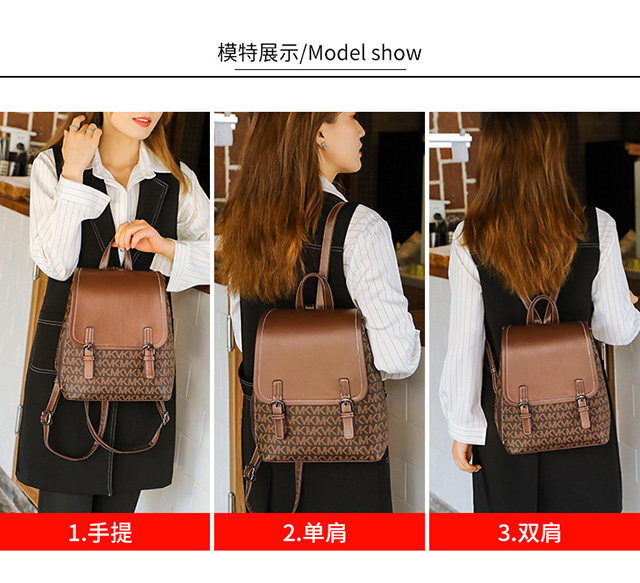 模特展示/Model show

1.手提

2.单肩

3.双肩