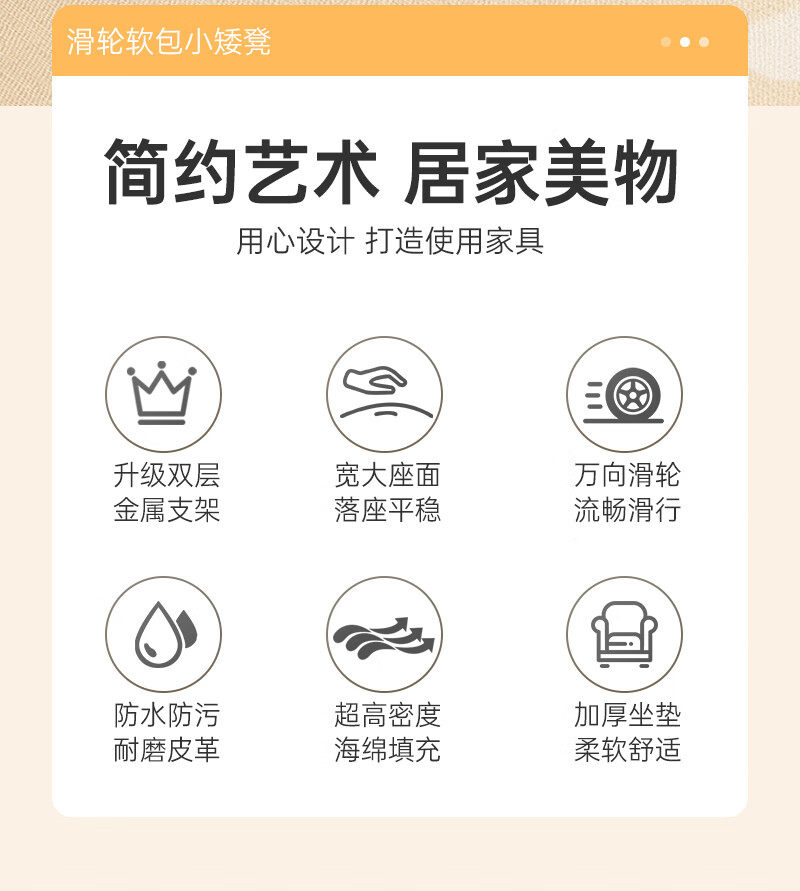 滑轮软包小矮凳

简约艺术 居家美物

用心设计 打造使用家具

升级双层
金属支架

宽大座面
落座平稳

万向滑轮
流畅滑行

防水防污
耐磨皮革

超高密度
海绵填充

加厚坐垫
柔软舒适