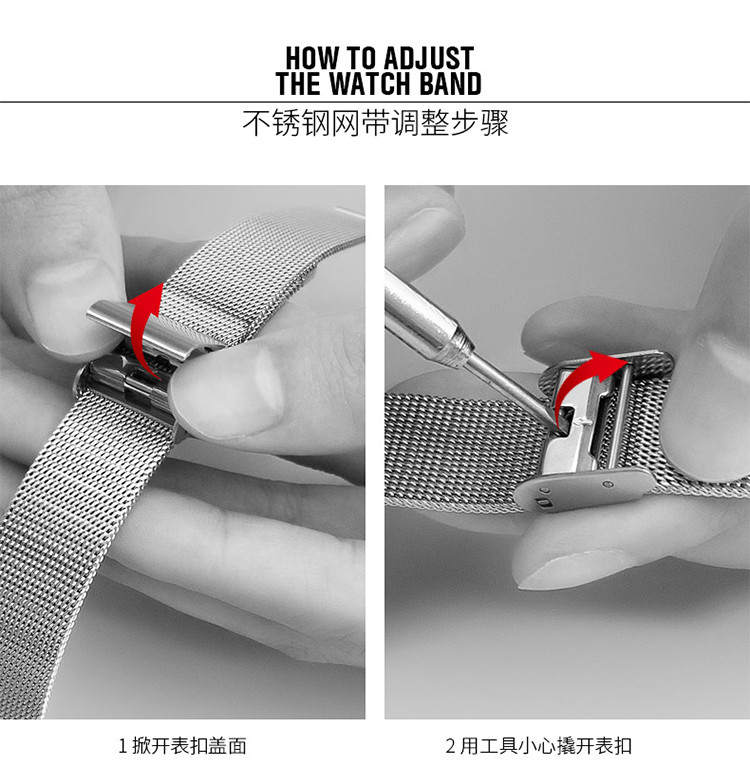 HOW TO ADJUST
THE WATCH BAND
不锈钢网带调整步骤

1 掀开表扣盖面

2 用工具小心撬开表扣