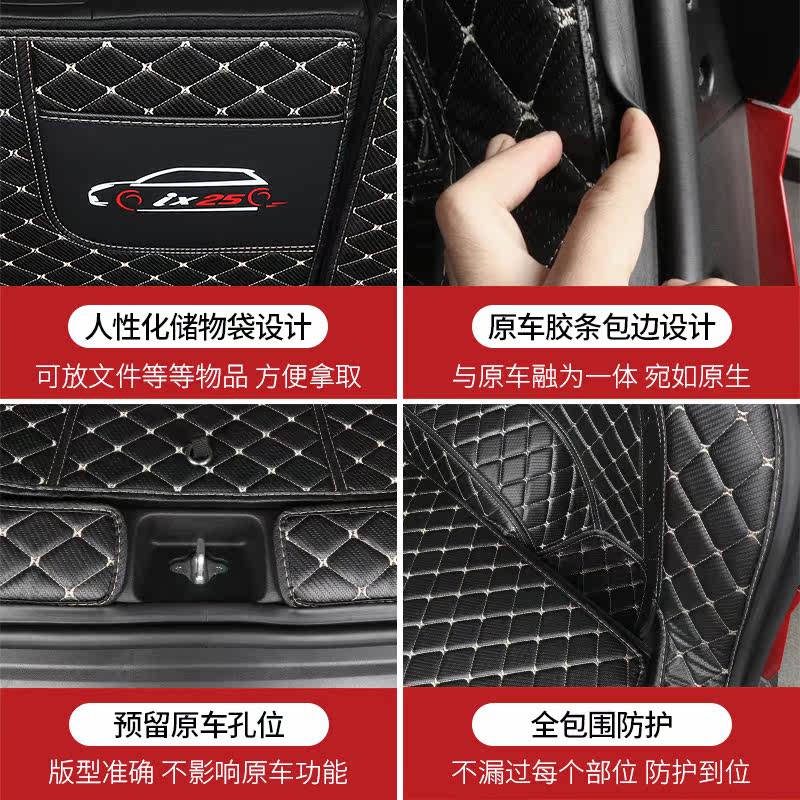 ix25

人性化储物袋设计

可放文件等等物品 方便拿取

原车胶条包边设计

与原车融为一体 宛如原生

预留原车孔位

版型准确 不影响原车功能

全包围防护

不漏过每个部位 防护到位