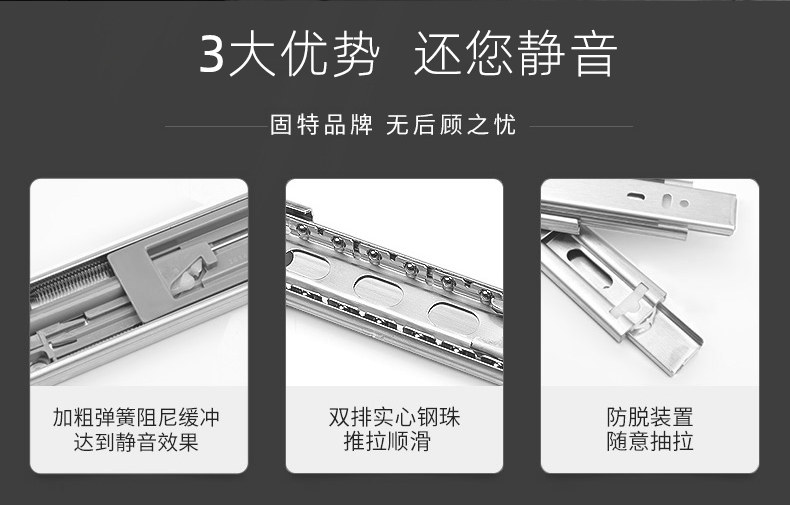 3大优势 还您静音

固特品牌 无后顾之忧

加粗弹簧阻尼缓冲
达到静音效果

双排实心钢珠
推拉顺滑

防脱装置
随意抽拉