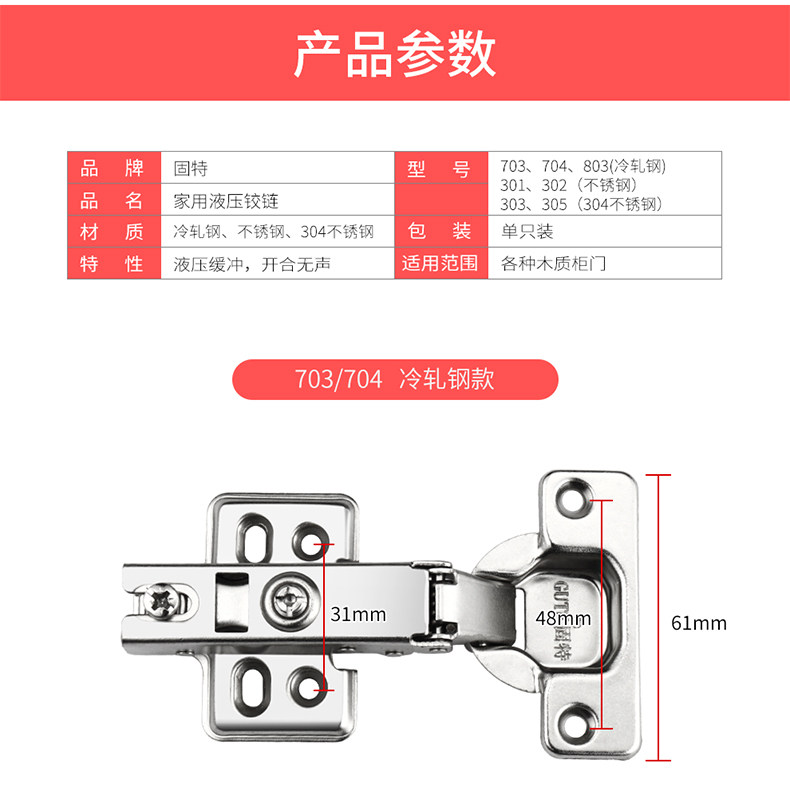 产品参数

| 品　牌 | 固特 | 型　号 | 703、704、803(冷轧钢) 301、302（不锈钢） 303、305（304不锈钢） |
|---|---|---|---|
| 品　名 | 家用液压铰链 | | |
| 材　质 | 冷轧钢、不锈钢、304不锈钢 | 包　装 | 单只装 |
| 特　性 | 液压缓冲，开合无声 | 适用范围 | 各种木质柜门 |

703/704 冷轧钢款

31mm

GUT 固特

48mm

61mm