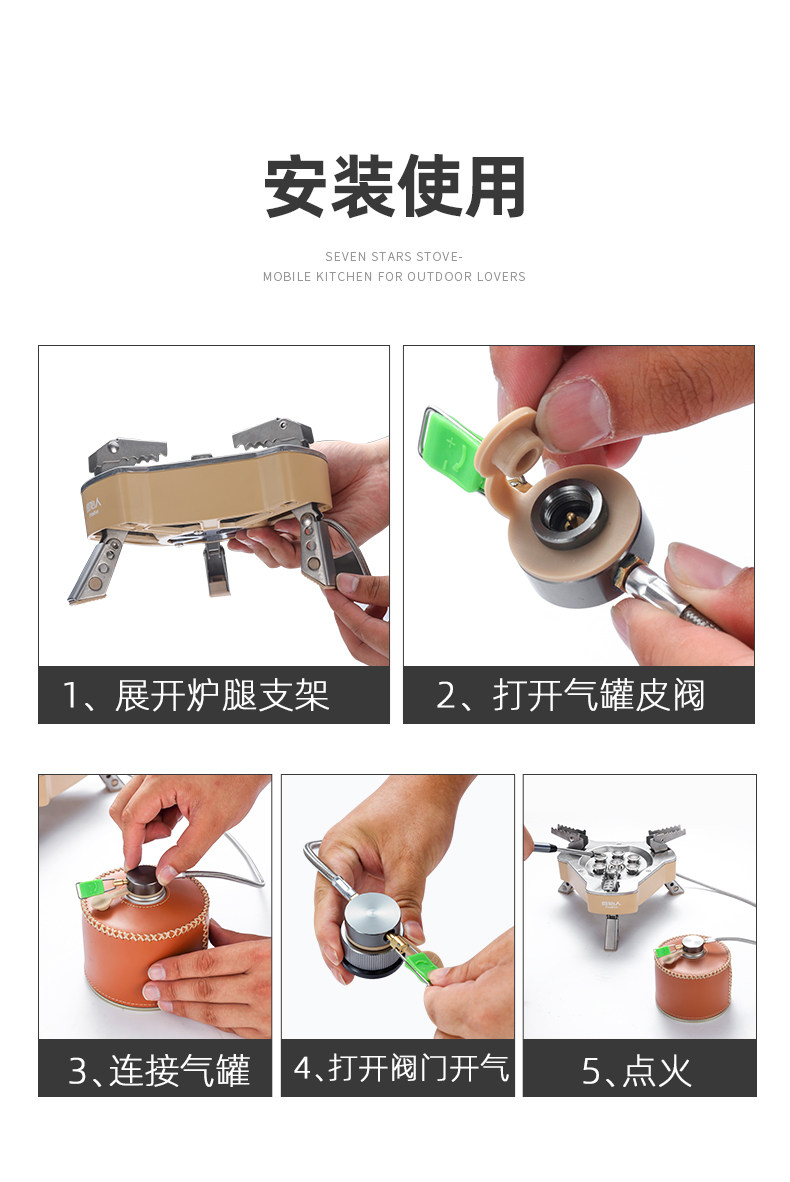 安装使用

SEVEN STARS STOVE-
MOBILE KITCHEN FOR OUTDOOR LOVERS

1、展开炉腿支架

2、打开气罐皮阀

3、连接气罐

4、打开阀门开气

5、点火