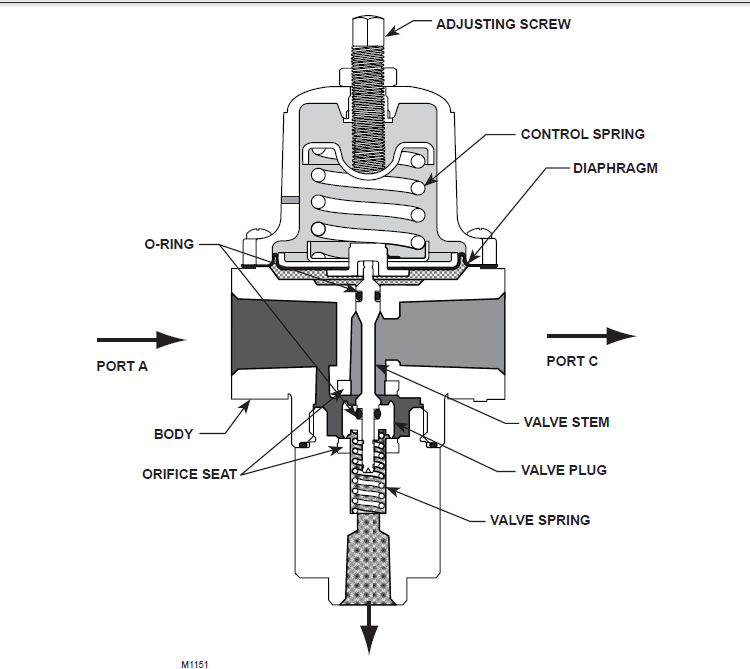 ADJUSTING SCREW

CONTROL SPRING

DIAPHRAGM

O-RING

PORT A

PORT C

BODY

VALVE STEM

VALVE PLUG

ORIFICE SEAT

VALVE SPRING

M1151