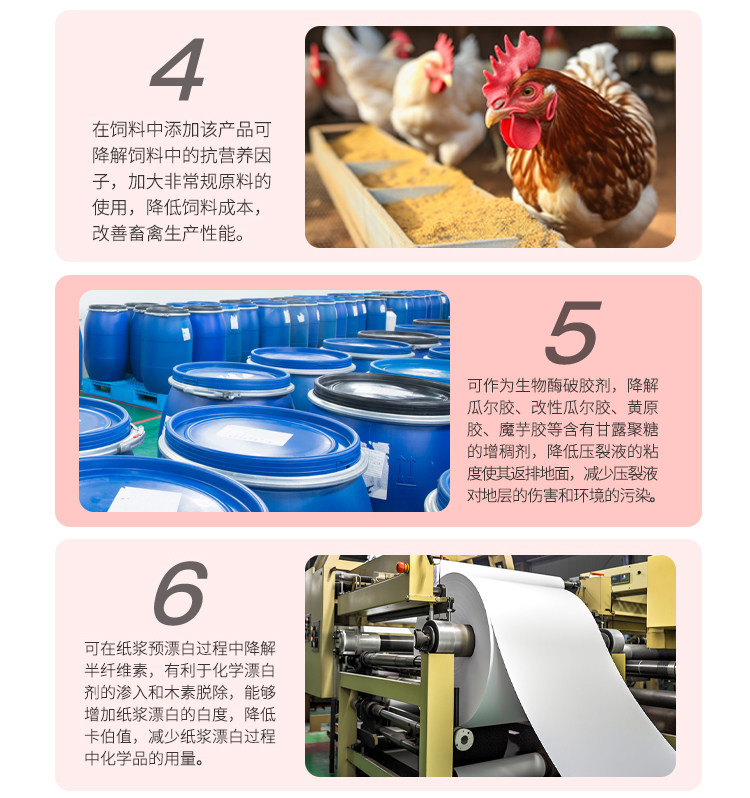 4

在饲料中添加该产品可降解饲料中的抗营养因子，加大非常规原料的使用，降低饲料成本，改善畜禽生产性能。

5

可作为生物酶破胶剂，降解瓜尔胶、改性瓜尔胶、黄原胶、魔芋胶等含有甘露聚糖的增稠剂，降低压裂液的粘度使其返排地面，减少压裂液对地层的伤害和环境的污染。

6

可在纸浆预漂白过程中降解半纤维素，有利于化学漂白剂的渗入和木素脱除，能够增加纸浆漂白的白度，降低卡伯值，减少纸浆漂白过程中化学品的用量。