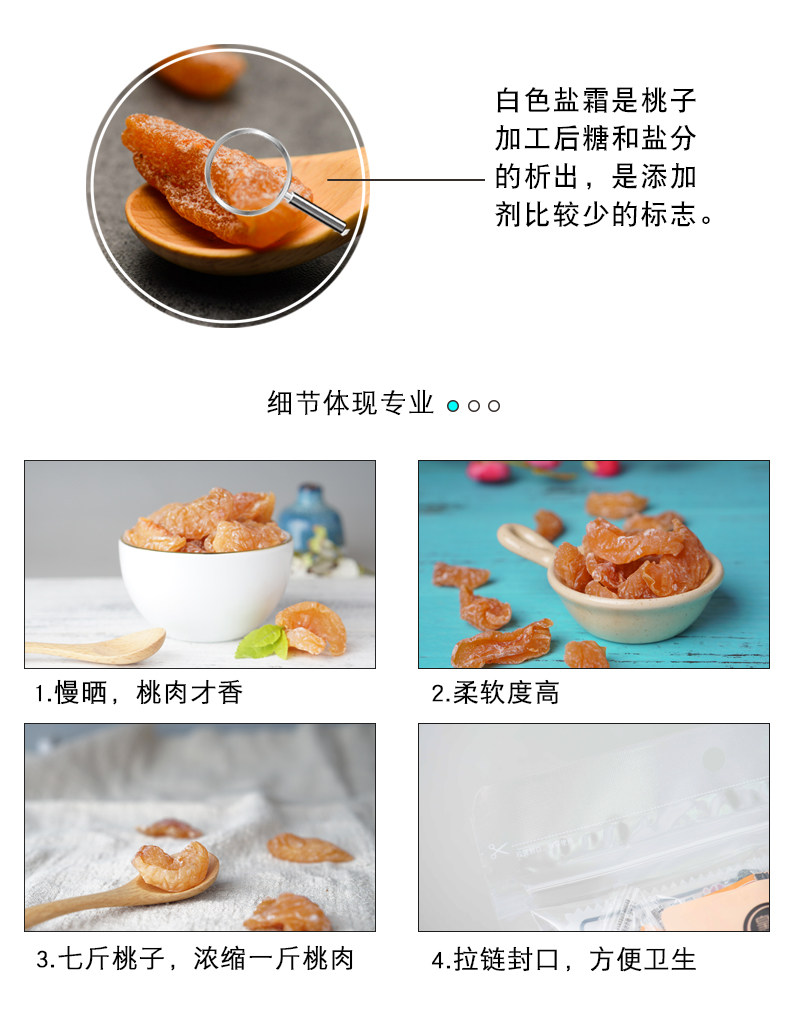 白色盐霜是桃子加工后糖和盐分的析出，是添加剂比较少的标志。

细节体现专业

1.慢晒，桃肉才香

2.柔软度高

3.七斤桃子，浓缩一斤桃肉

4.拉链封口，方便卫生