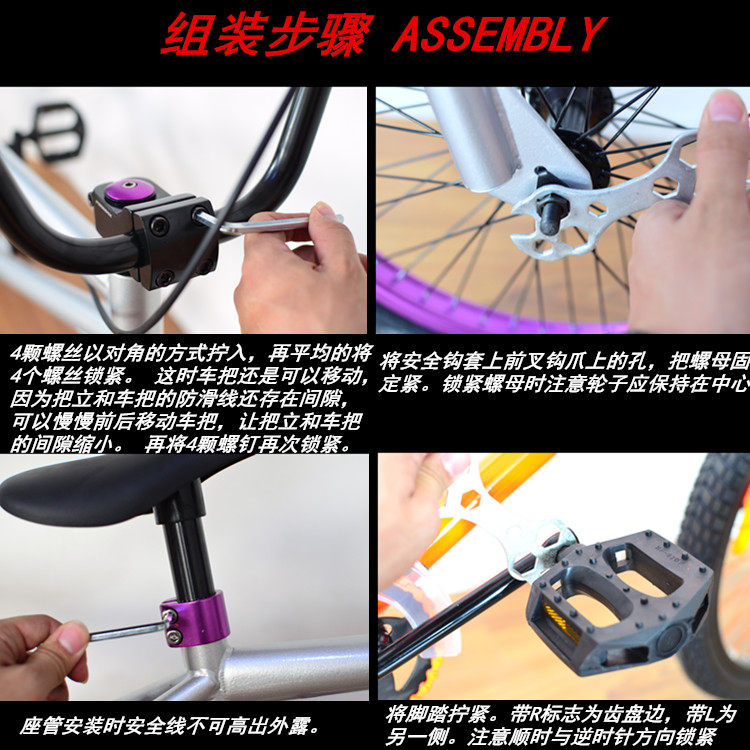 组装步骤 ASSEMBLY

4颗螺丝以对角的方式拧入，再平均的将4个螺丝锁紧。 这时车把还是可以移动，因为把立和车把的防滑线还存在间隙，可以慢慢前后移动车把，让把立和车把的间隙缩小。 再将4颗螺钉再次锁紧。

将安全钩套上前叉钩爪上的孔，把螺母固定紧。锁紧螺母时注意轮子应保持在中心

座管安装时安全线不可高出外露。

将脚踏拧紧。带R标志为齿盘边，带L为另一侧。注意顺时与逆时针方向锁紧